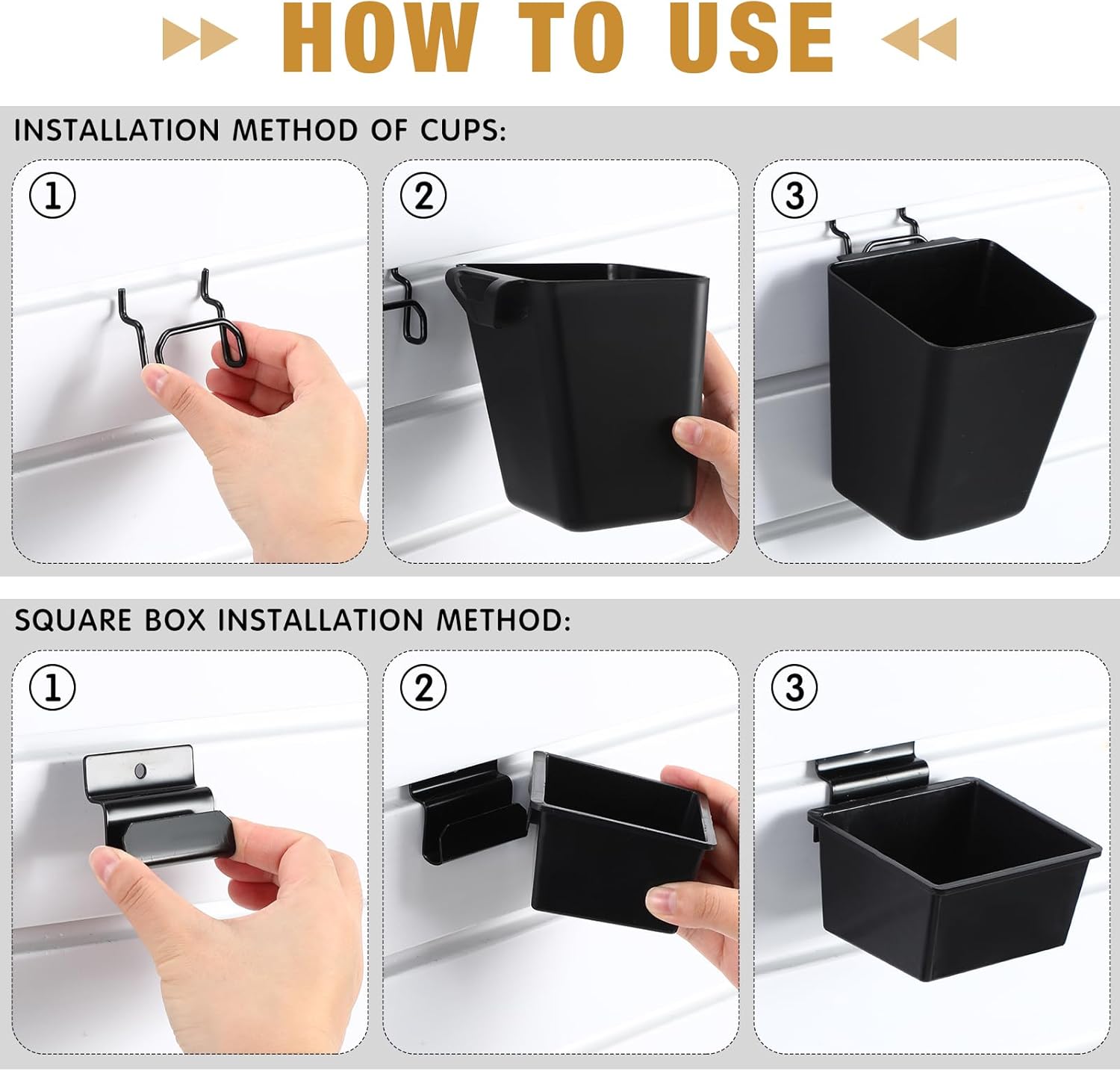 HOW TO USE

INSTALLATION METHOD OF CUPS:

①

②

③

SQUARE BOX INSTALLATION METHOD:

①

②

③