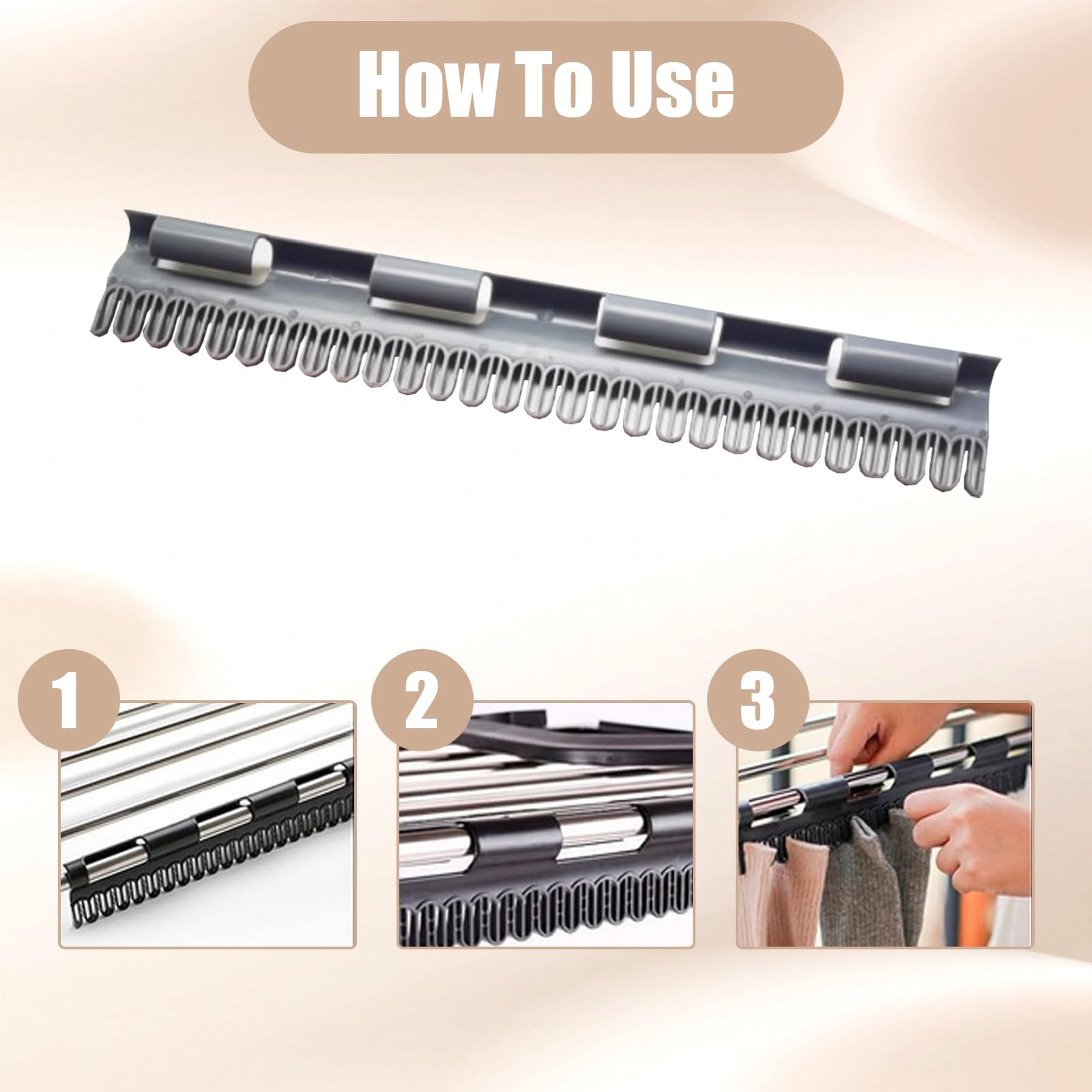 How To Use

1

2

3