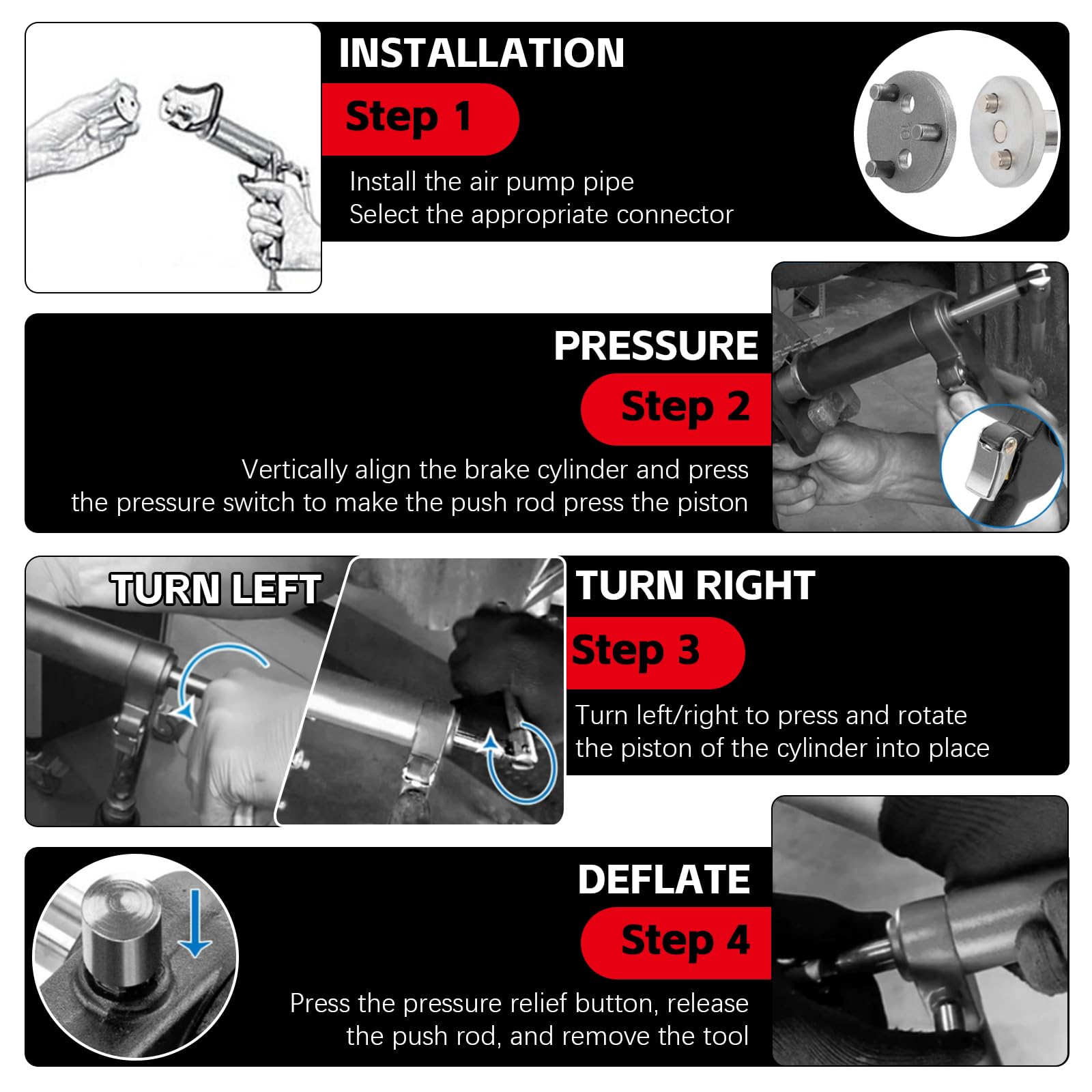 INSTALLATION

Step 1

Install the air pump pipe
Select the appropriate connector

PRESSURE

Step 2

Vertically align the brake cylinder and press the pressure switch to make the push rod press the piston

TURN LEFT

TURN RIGHT

Step 3

Turn left/right to press and rotate the piston of the cylinder into place

DEFLATE

Step 4

Press the pressure relief button, release the push rod, and remove the tool