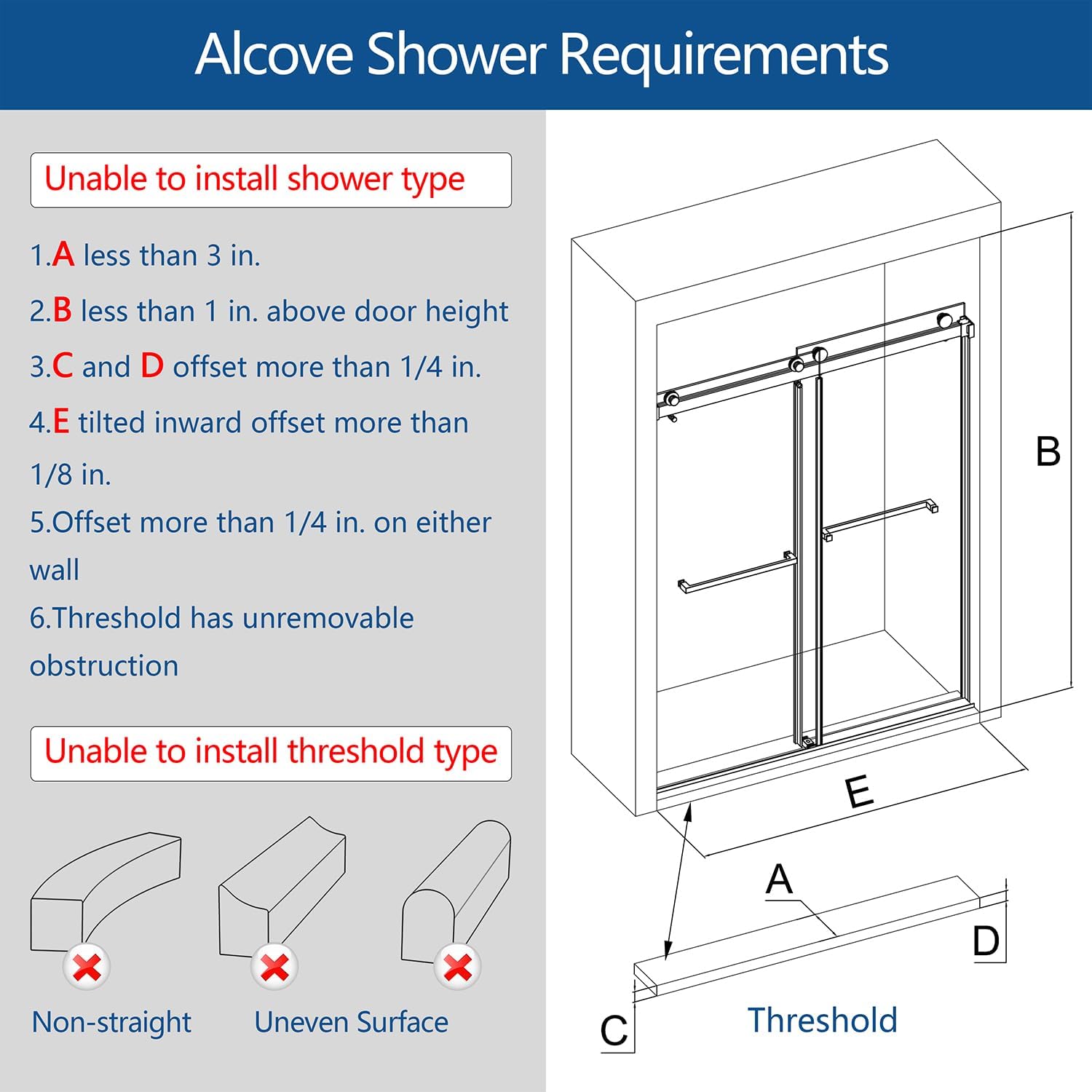 Alcove Shower Requirements

Unable to install shower type

1.A less than 3 in.

2.B less than 1 in. above door height

3.C and D offset more than 1/4 in.

4.E tilted inward offset more than 1/8 in.

5.Offset more than 1/4 in. on either wall

6.Threshold has unremovable obstruction

Unable to install threshold type

Non-straight

Uneven Surface

B

E

A

D

C

Threshold