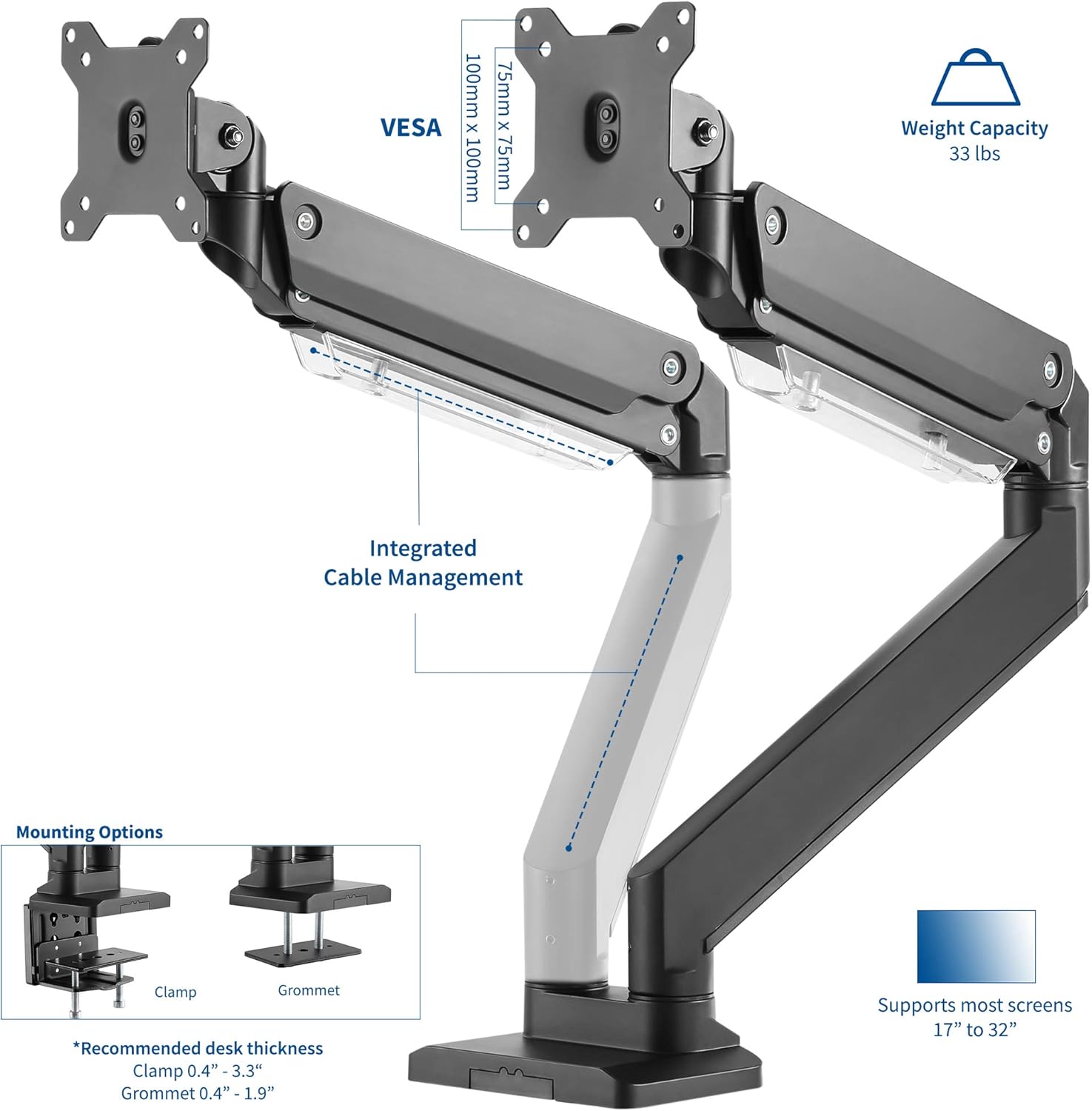 VESA

100mm x 100mm

75mm x 75mm

Weight Capacity
33 lbs

Integrated
Cable Management

Mounting Options

Clamp

Grommet

*Recommended desk thickness
Clamp 0.4” - 3.3“
Grommet 0.4” - 1.9”

Supports most screens
17” to 32”