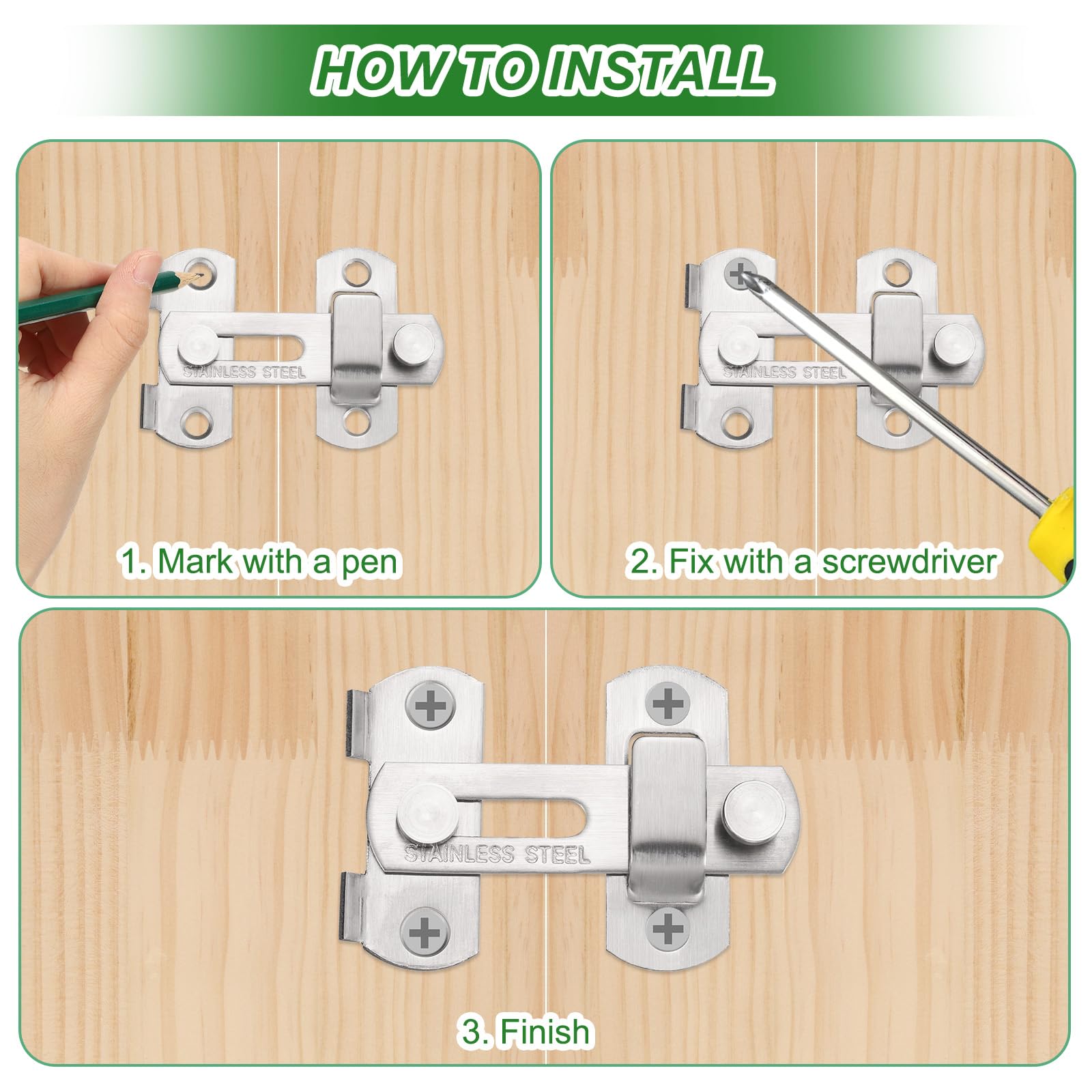 HOW TO INSTALL

STAINLESS STEEL

1. Mark with a pen

STAINLESS STEEL

2. Fix with a screwdriver

STAINLESS STEEL

3. Finish