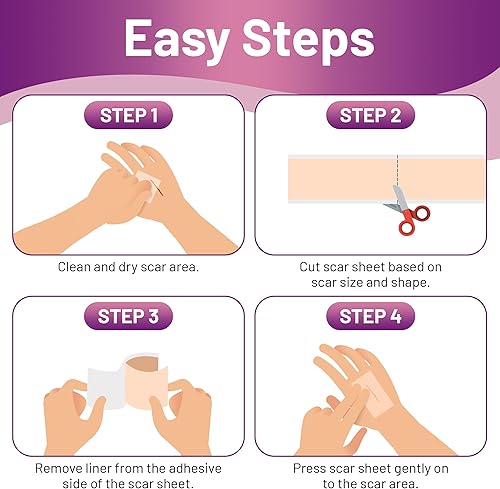 Easy Steps

STEP 1

Clean and dry scar area.

STEP 2

Cut scar sheet based on scar size and shape.

STEP 3

Remove liner from the adhesive side of the scar sheet.

STEP 4

Press scar sheet gently on to the scar area.