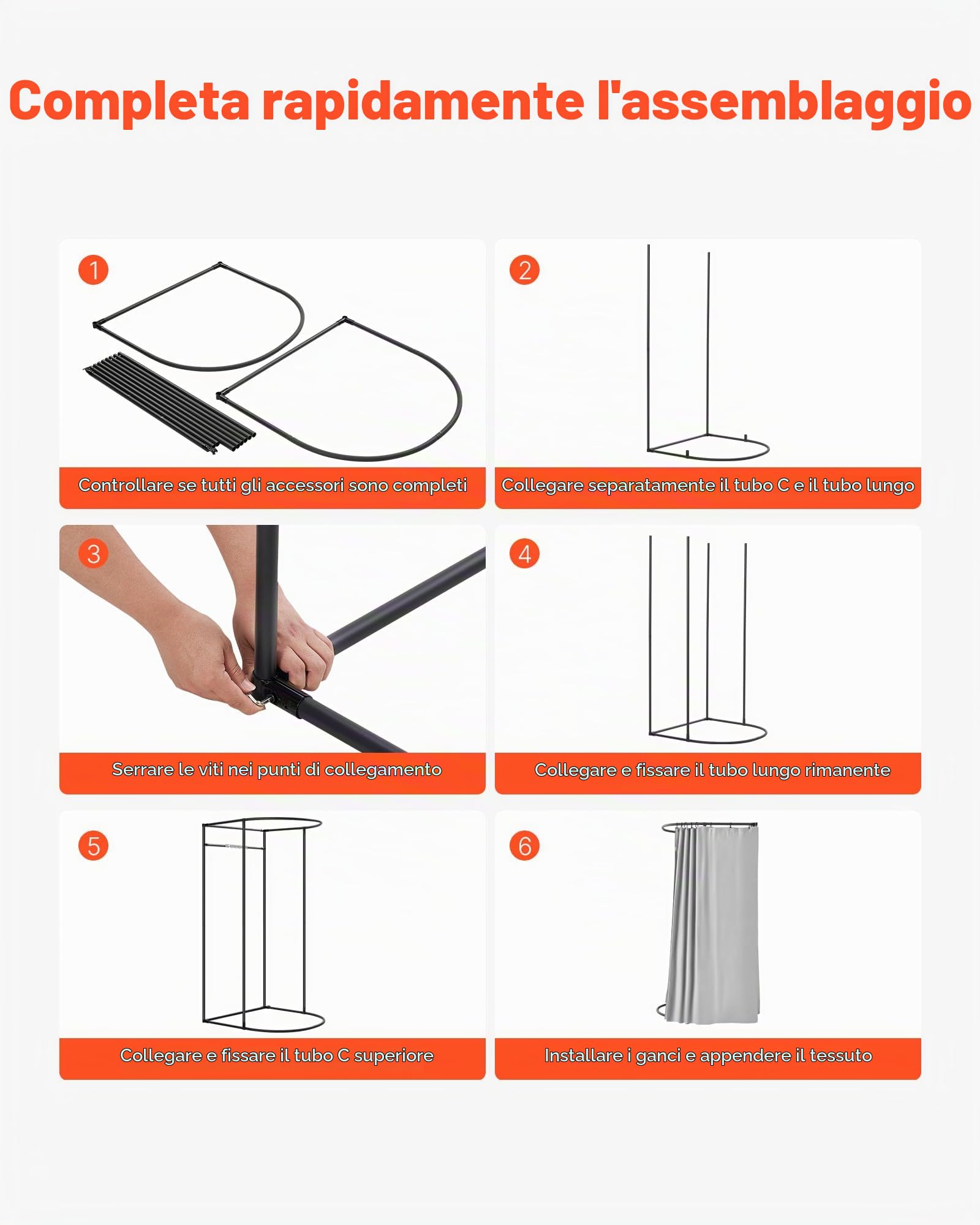 Completa rapidamente l'assemblaggio

1

Controllare se tutti gli accessori sono completi

2

Collegare separatamente il tubo C e il tubo lungo

3

Serrare le viti nei punti di collegamento

4

Collegare e fissare il tubo lungo rimanente

5

Collegare e fissare il tubo C superiore

6

Installare i ganci e appendere il tessuto