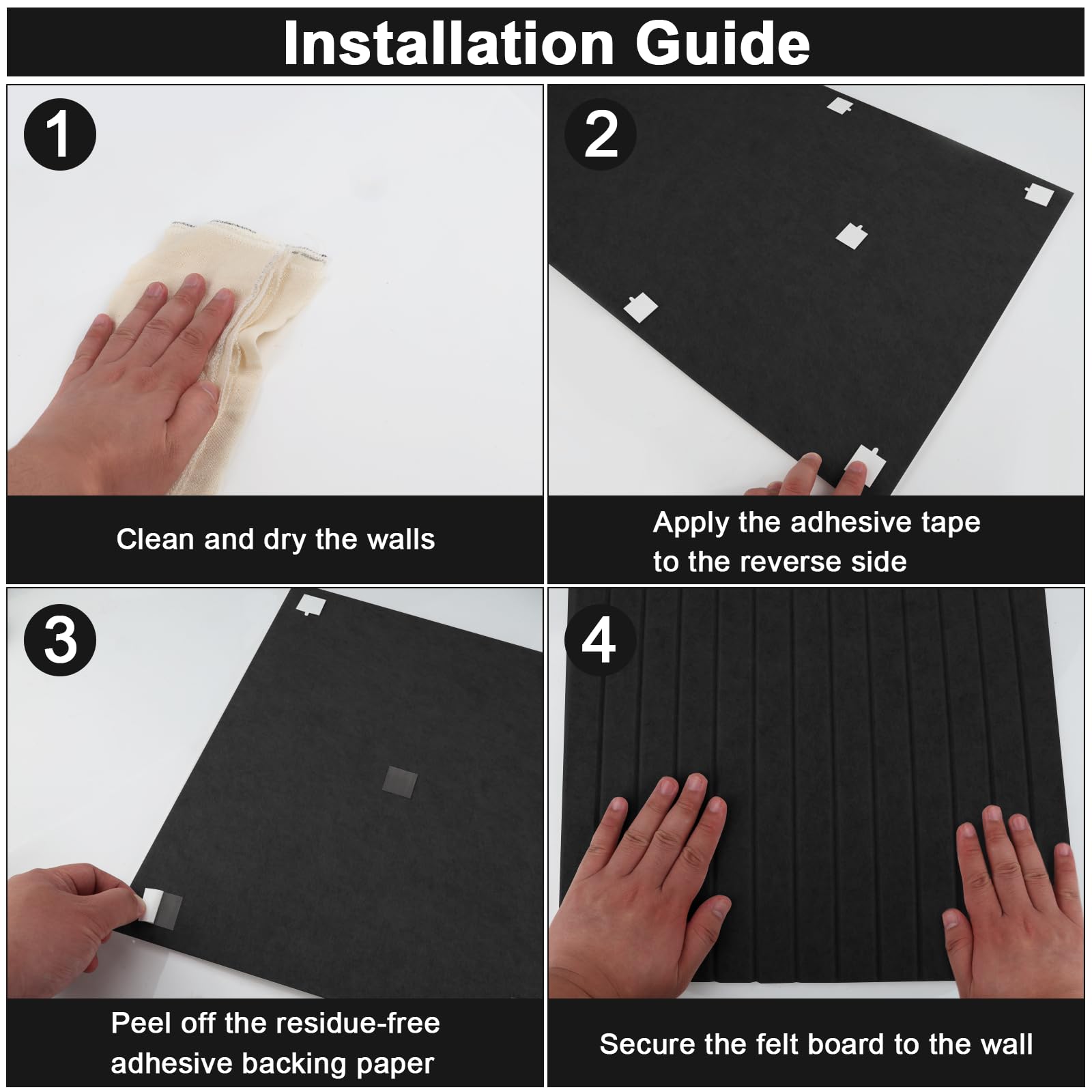 Installation Guide

1

Clean and dry the walls

2

Apply the adhesive tape to the reverse side

3

Peel off the residue-free adhesive backing paper

4

Secure the felt board to the wall