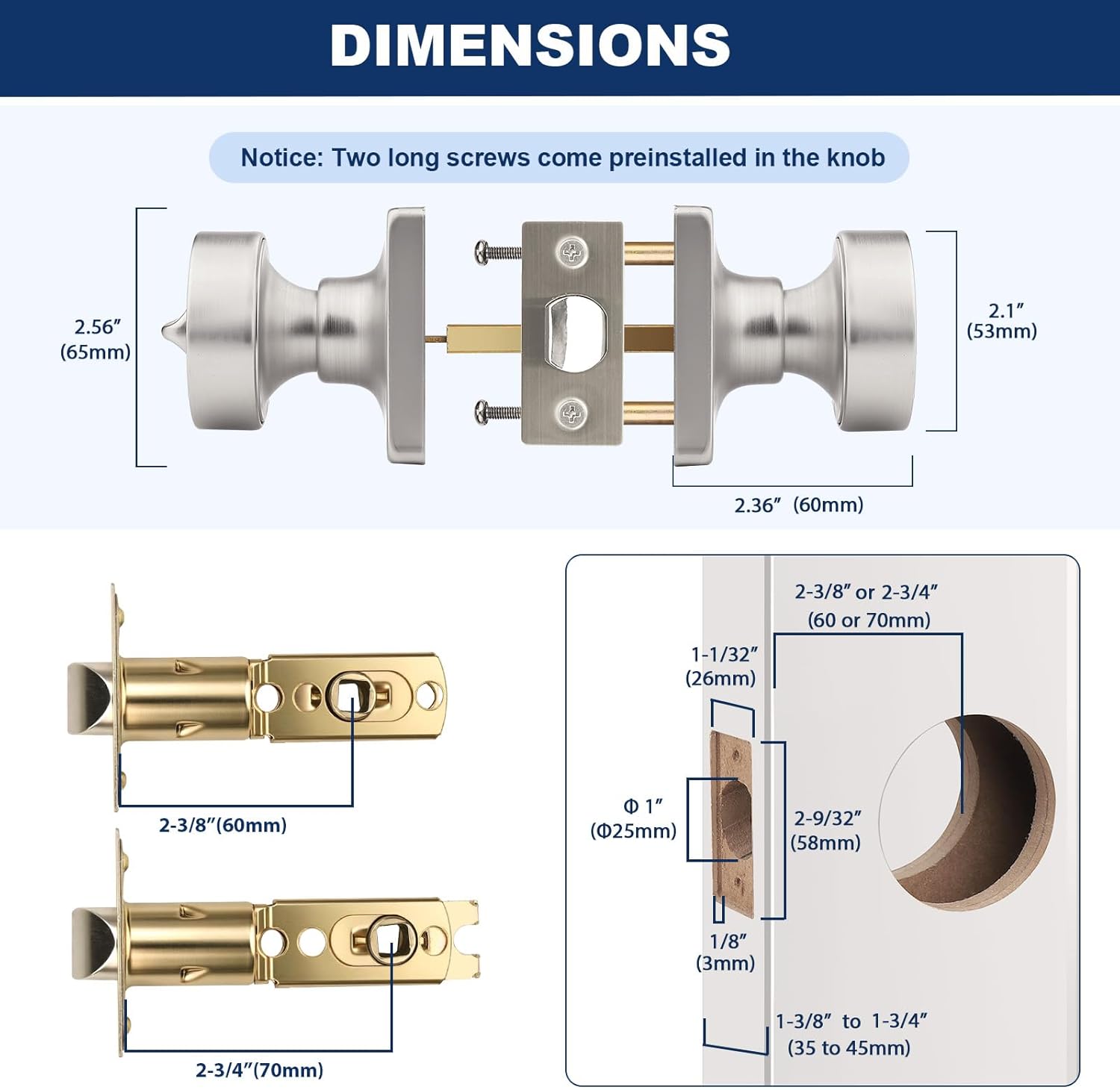 DIMENSIONS

Notice: Two long screws come preinstalled in the knob

2.56″
(65mm)

2.1″
(53mm)

2.36″ (60mm)

2-3/8″(60mm)

2-3/4″(70mm)

2-3/8″ or 2-3/4″
(60 or 70mm)

1-1/32″
(26mm)

Φ 1″
(Φ25mm)

2-9/32″
(58mm)

1/8″
(3mm)

1-3/8″ to 1-3/4″
(35 to 45mm)