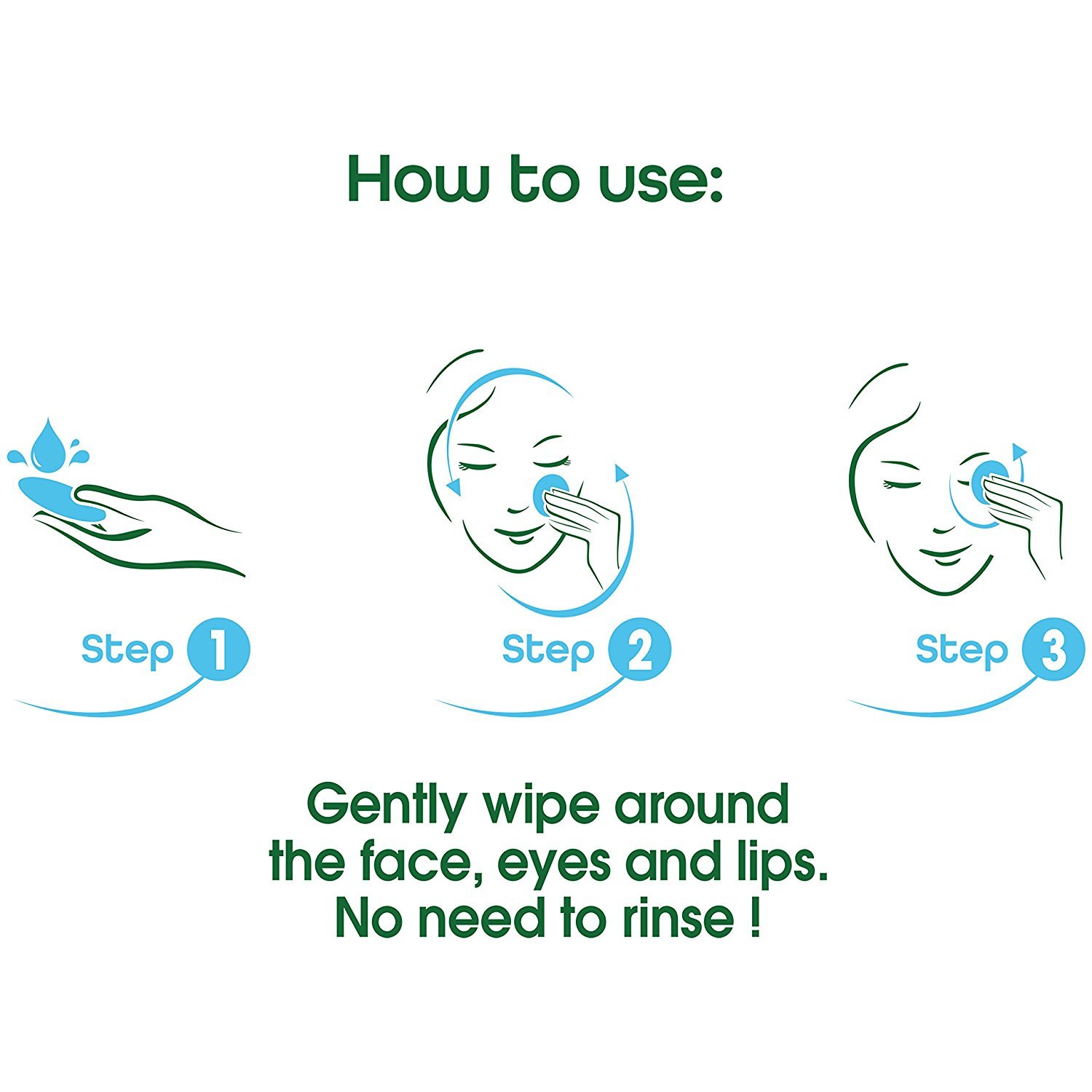 How to use:

Step 1

Step 2

Step 3

Gently wipe around the face, eyes and lips. No need to rinse !