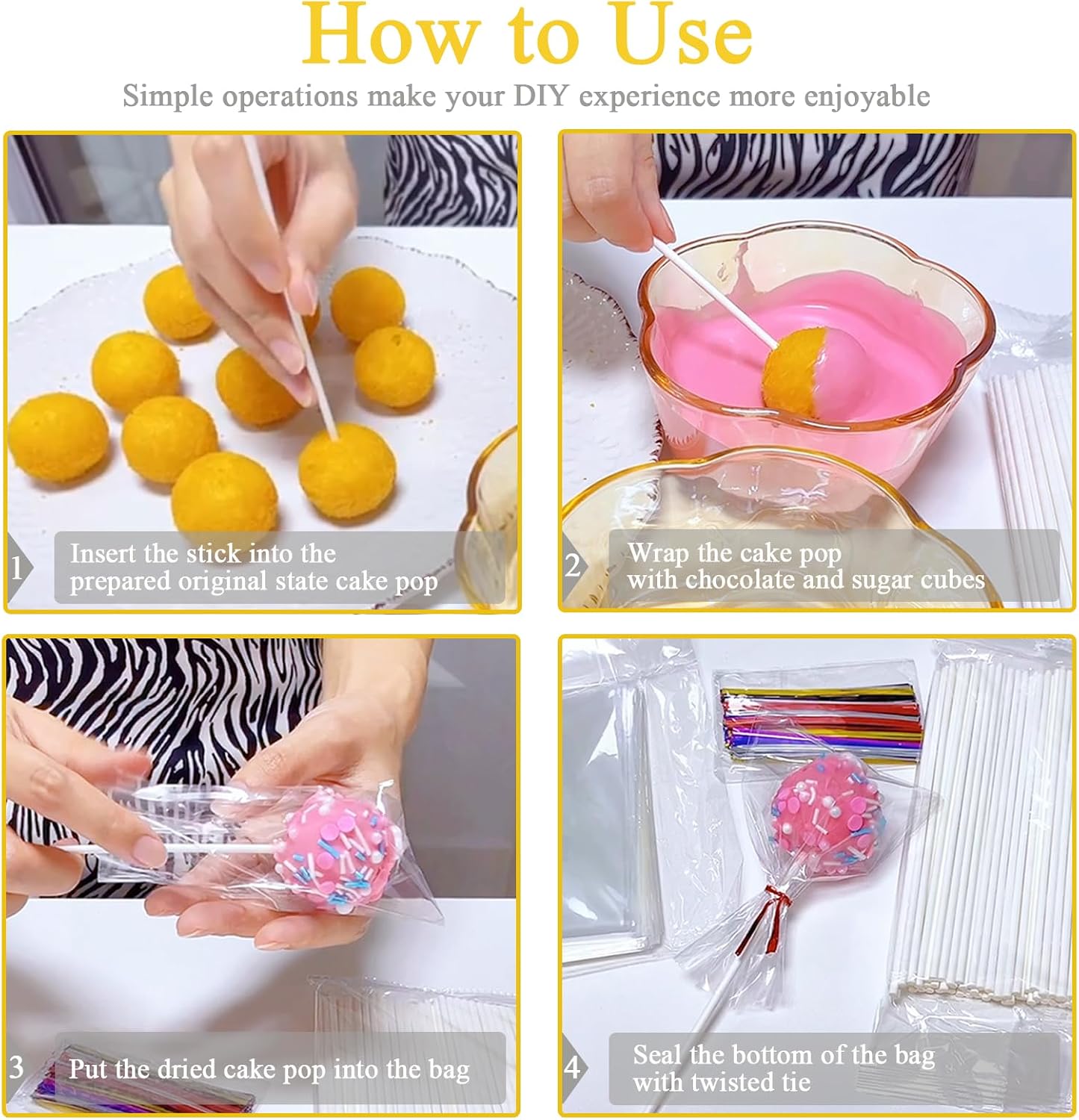 How to Use

Simple operations make your DIY experience more enjoyable

1 Insert the stick into the prepared original state cake pop

2 Wrap the cake pop with chocolate and sugar cubes

3 Put the dried cake pop into the bag

4 Seal the bottom of the bag with twisted tie