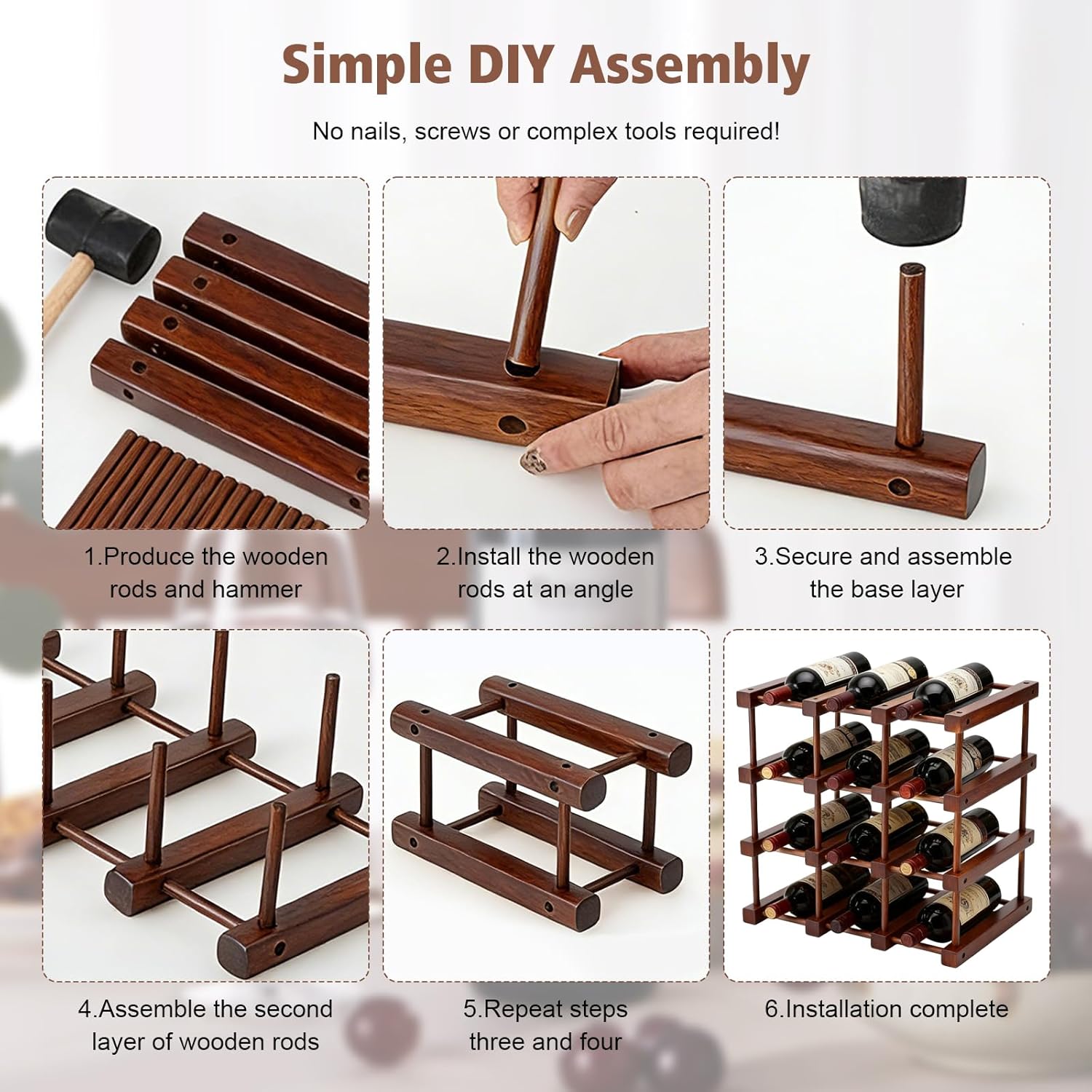 Simple DIY Assembly

No nails, screws or complex tools required!

1.Produce the wooden rods and hammer

2.Install the wooden rods at an angle

3.Secure and assemble the base layer

4.Assemble the second layer of wooden rods

5.Repeat steps three and four

6.Installation complete