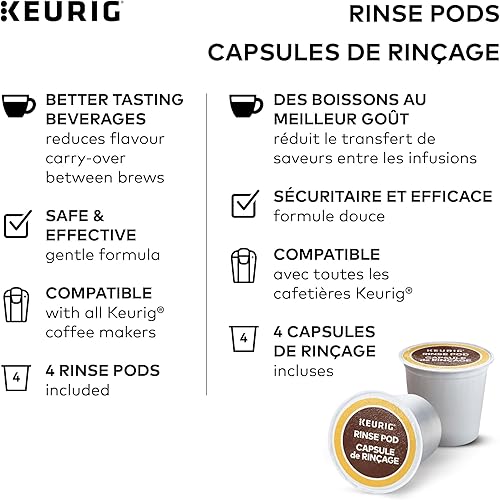 KEURIG

RINSE PODS
CAPSULES DE RINÇAGE

BETTER TASTING BEVERAGES
reduces flavour carry-over between brews

SAFE & EFFECTIVE
gentle formula

COMPATIBLE
with all Keurig® coffee makers

4

4 RINSE PODS
included

DES BOISSONS AU MEILLEUR GOÛT
réduit le transfert de saveurs entre les infusions

SÉCURITAIRE ET EFFICACE
formule douce

COMPATIBLE
avec toutes les cafetières Keurig®

4

4 CAPSULES DE RINÇAGE
incluses

KEURIG
RINSE POD
CAPSULE de RINÇAGE

KEURIG
RINSE POD
CAPSULE de RINÇAGE