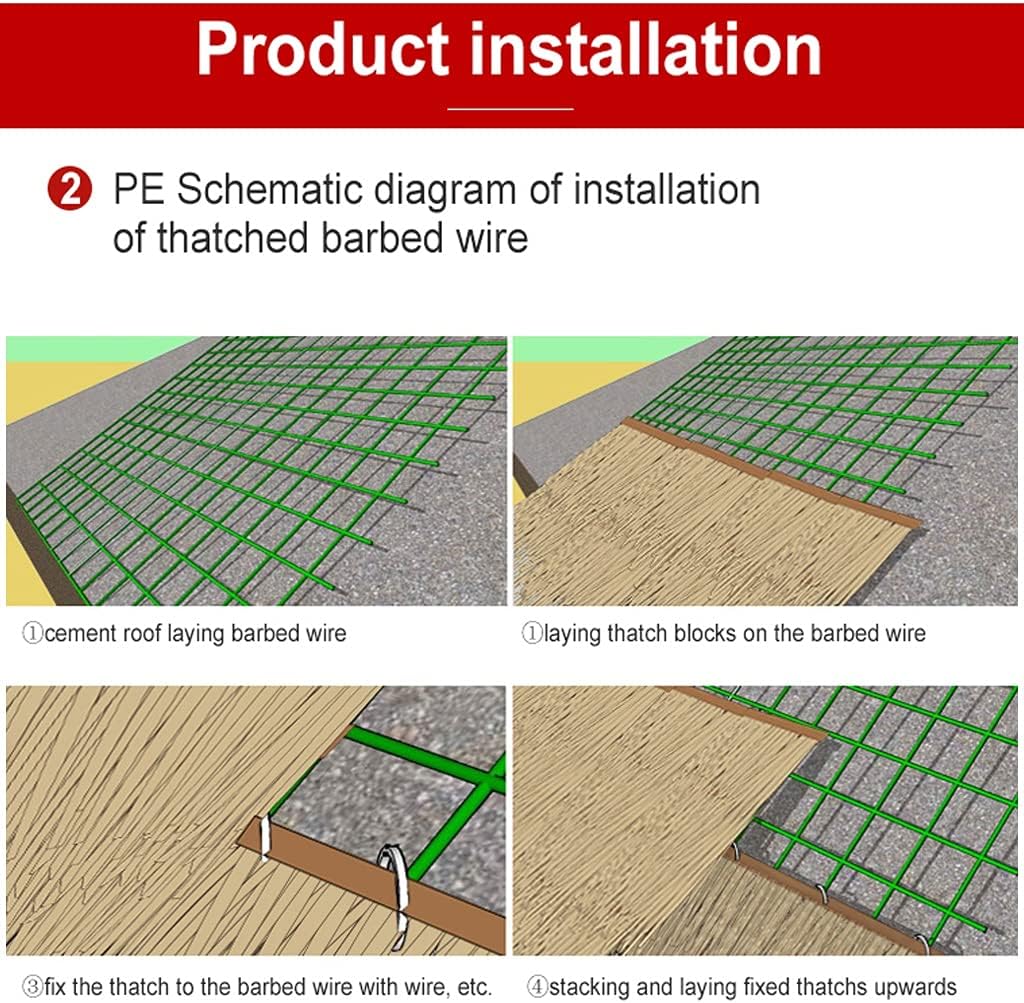 Product installation

2 PE Schematic diagram of installation of thatched barbed wire

①cement roof laying barbed wire

①laying thatch blocks on the barbed wire

③fix the thatch to the barbed wire with wire, etc.

④stacking and laying fixed thatchs upwards