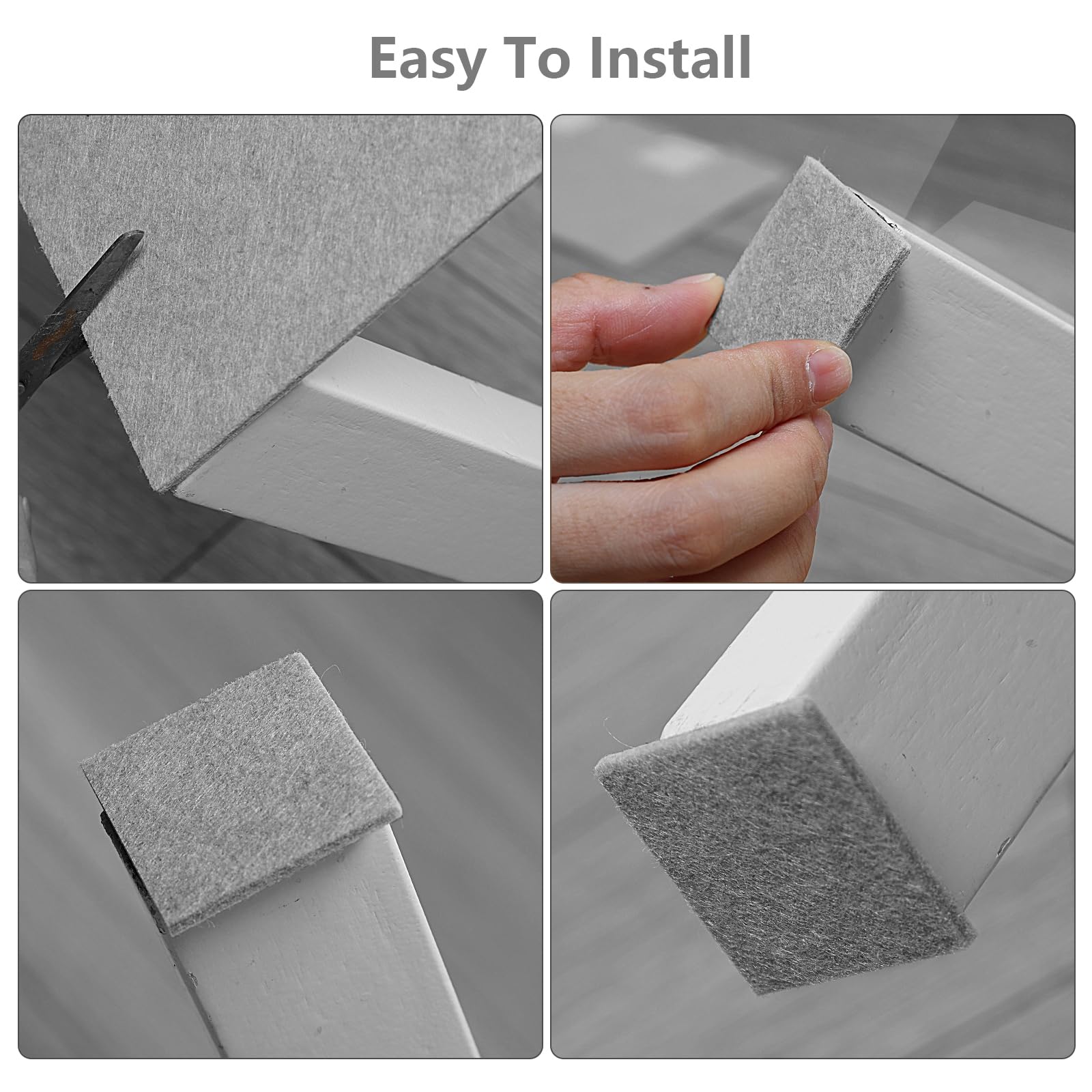 Easy To Install