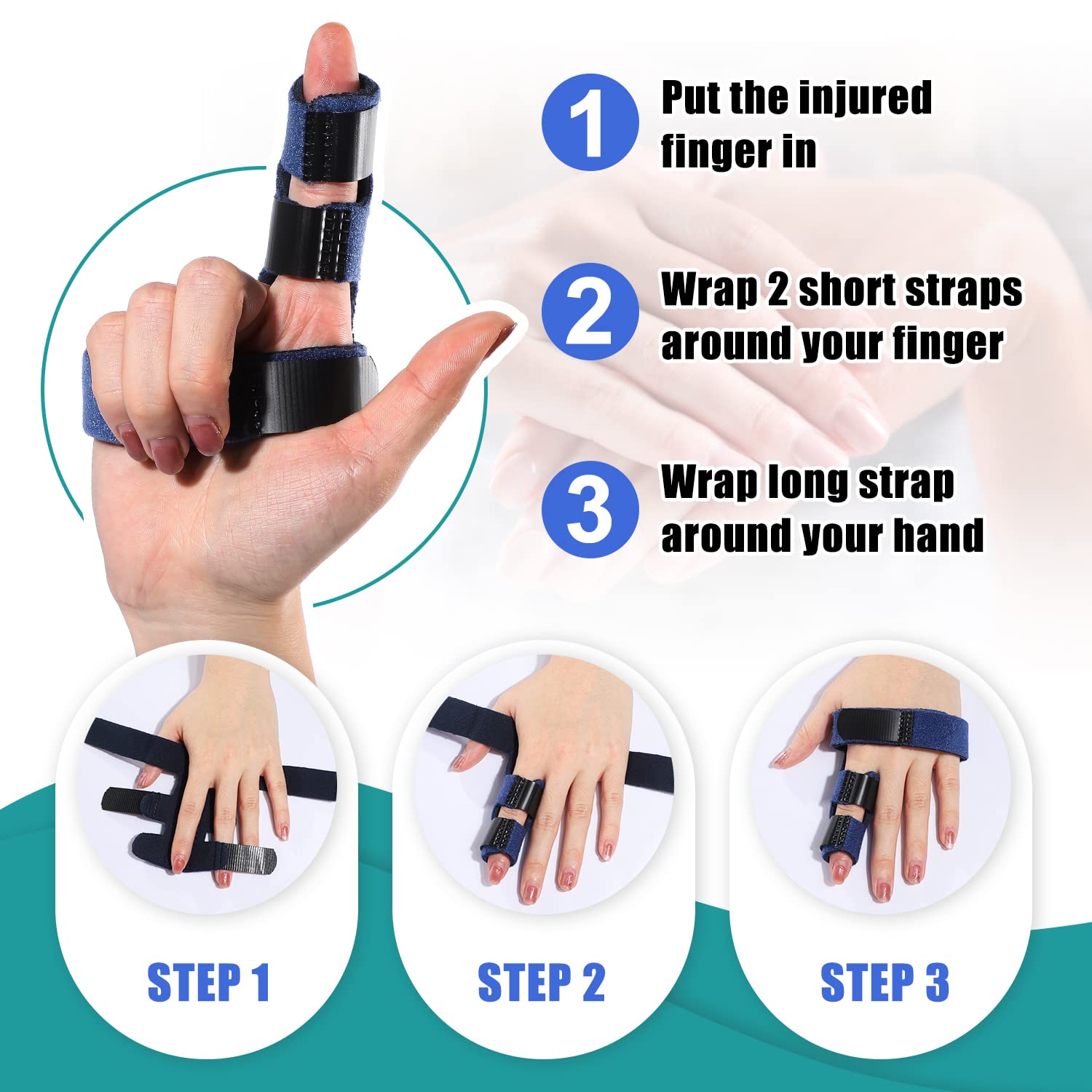 1 Put the injured finger in

2 Wrap 2 short straps around your finger

3 Wrap long strap around your hand

STEP 1

STEP 2

STEP 3