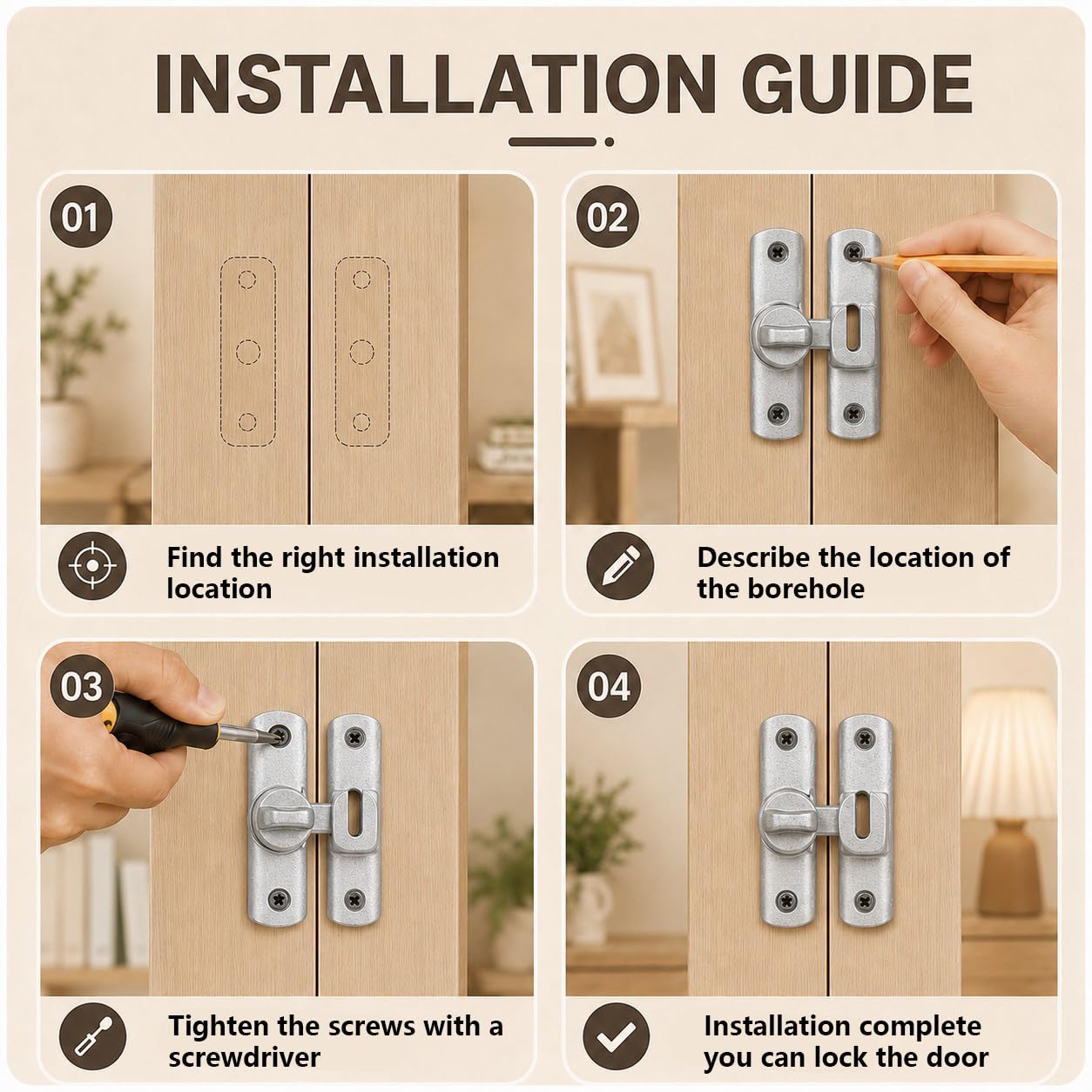 INSTALLATION GUIDE

01

Find the right installation location

02

Describe the location of the borehole

03

Tighten the screws with a screwdriver

04

Installation complete you can lock the door