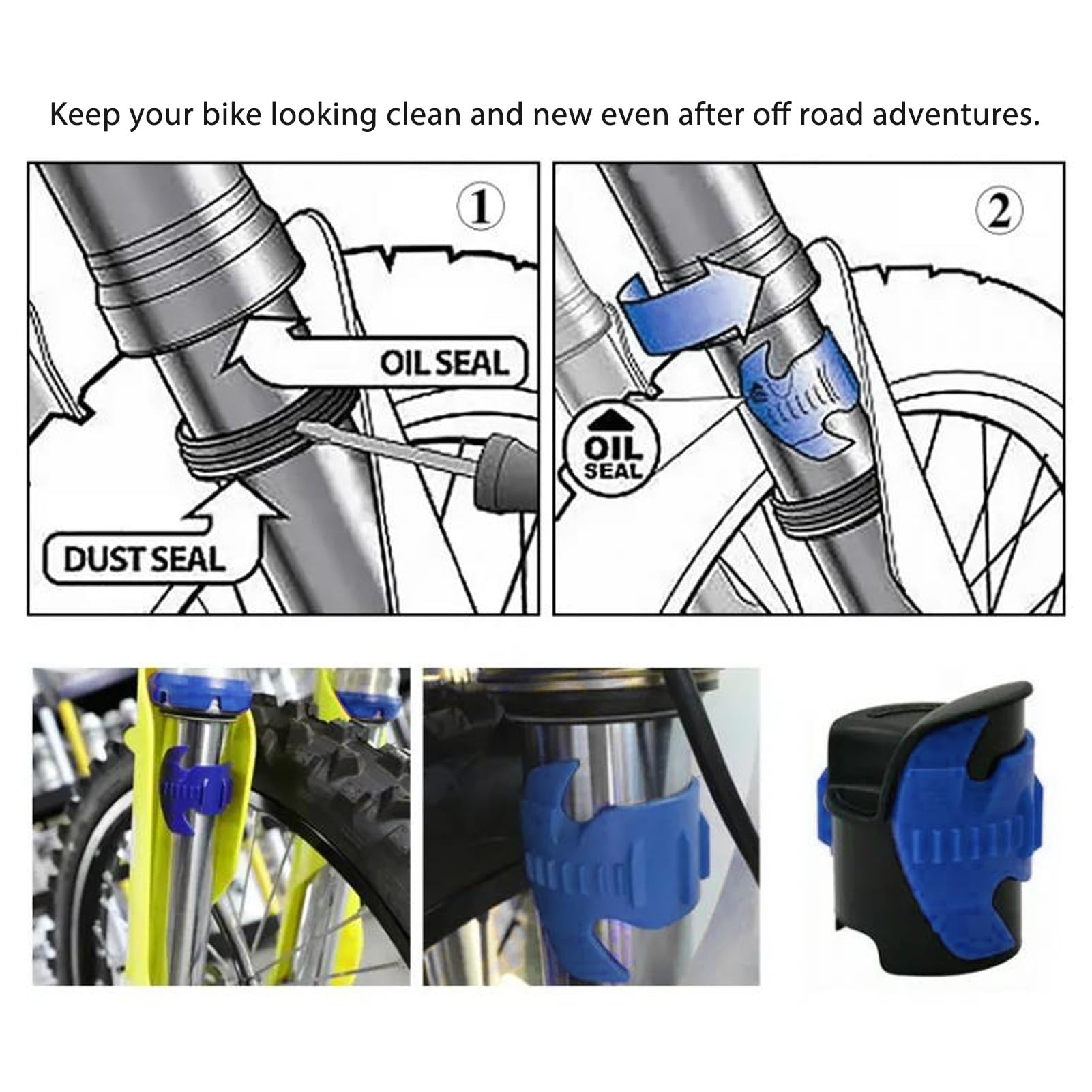 Keep your bike looking clean and new even after off road adventures.

①

OIL SEAL

DUST SEAL

②

OIL SEAL