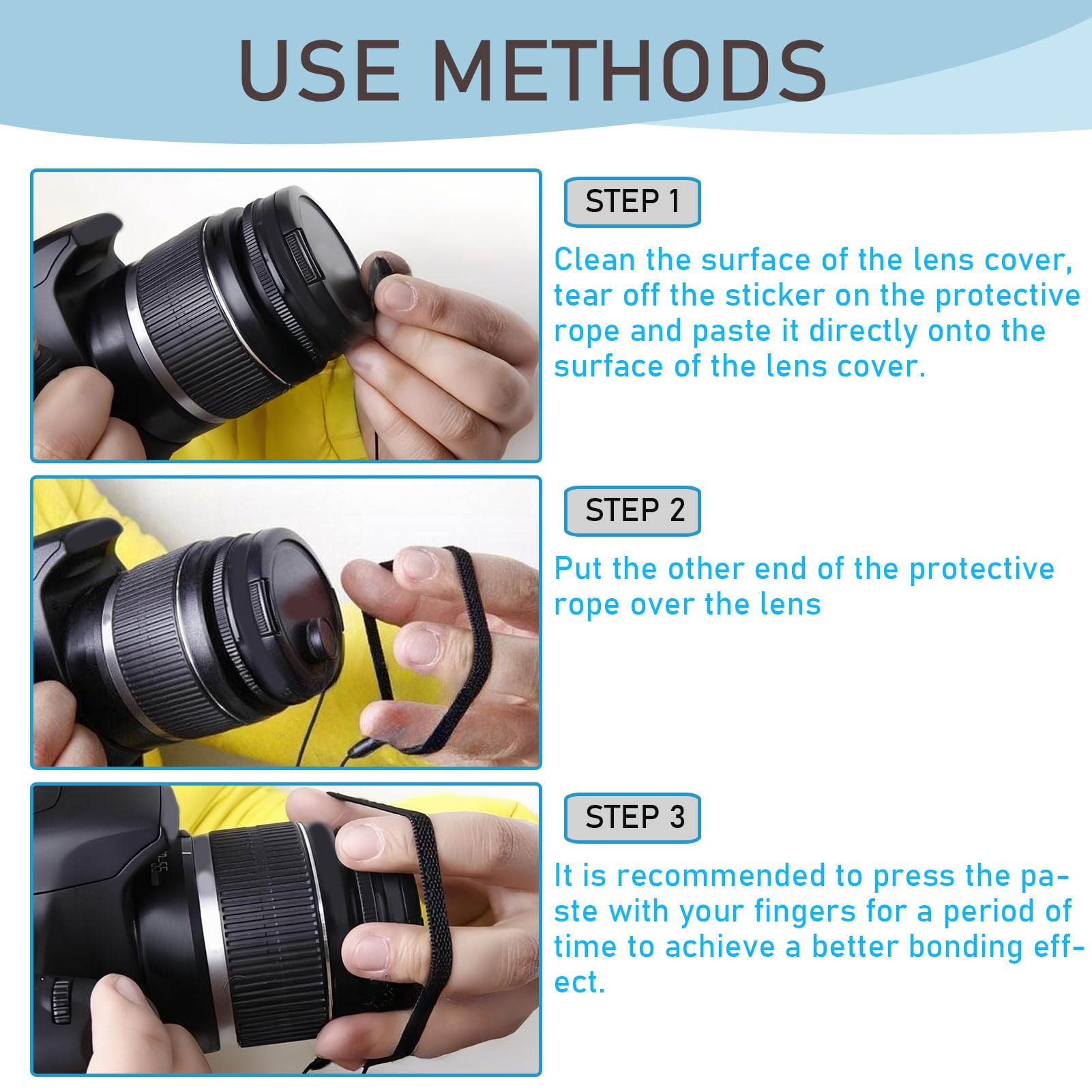 USE METHODS

STEP 1

Clean the surface of the lens cover, tear off the sticker on the protective rope and paste it directly onto the surface of the lens cover.

STEP 2

Put the other end of the protective rope over the lens

STEP 3

It is recommended to press the paste with your fingers for a period of time to achieve a better bonding effect.