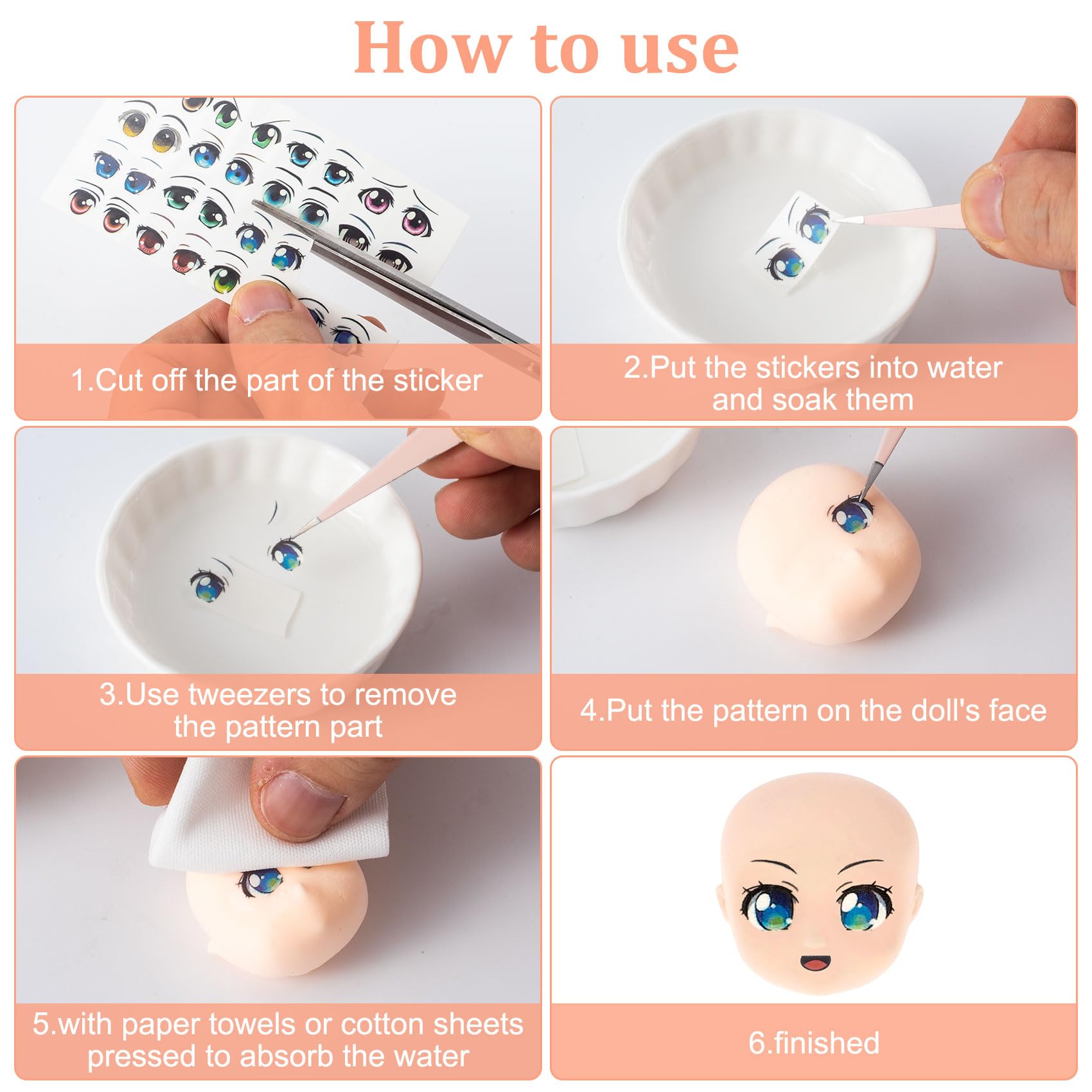 How to use

1.Cut off the part of the sticker

2.Put the stickers into water and soak them

3.Use tweezers to remove the pattern part

4.Put the pattern on the doll's face

5.with paper towels or cotton sheets pressed to absorb the water

6.finished