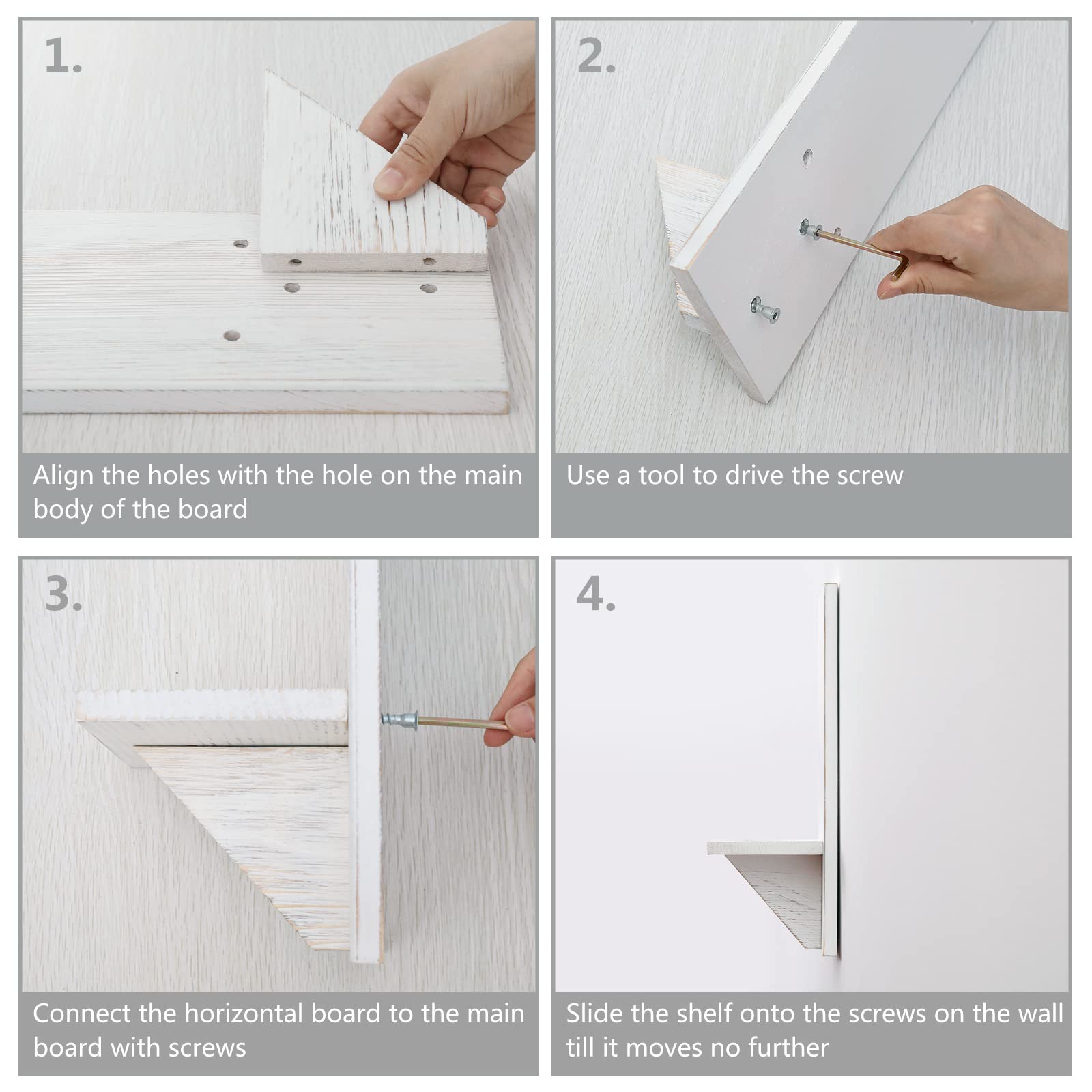 1.

Align the holes with the hole on the main body of the board

2.

Use a tool to drive the screw

3.

Connect the horizontal board to the main board with screws

4.

Slide the shelf onto the screws on the wall till it moves no further