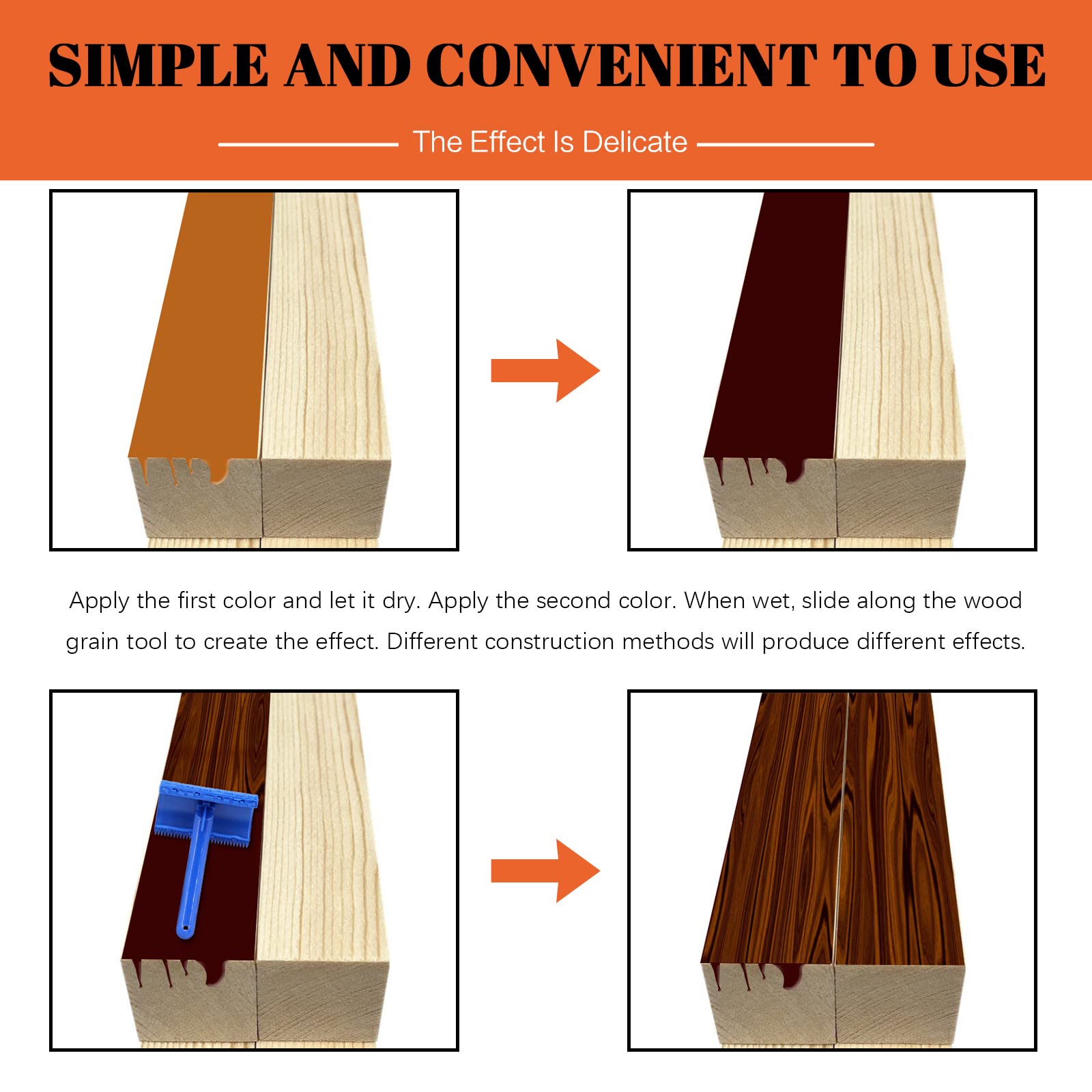 SIMPLE AND CONVENIENT TO USE

The Effect Is Delicate

Apply the first color and let it dry. Apply the second color. When wet, slide along the wood grain tool to create the effect. Different construction methods will produce different effects.