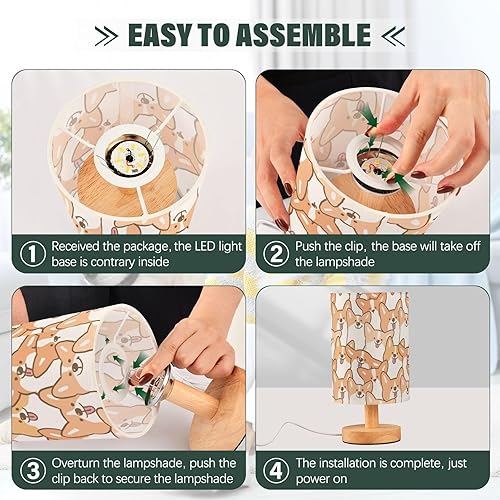 EASY TO ASSEMBLE

① Received the package, the LED light base is contrary inside

② Push the clip, the base will take off the lampshade

③ Overturn the lampshade, push the clip back to secure the lampshade

④ The installation is complete, just power on