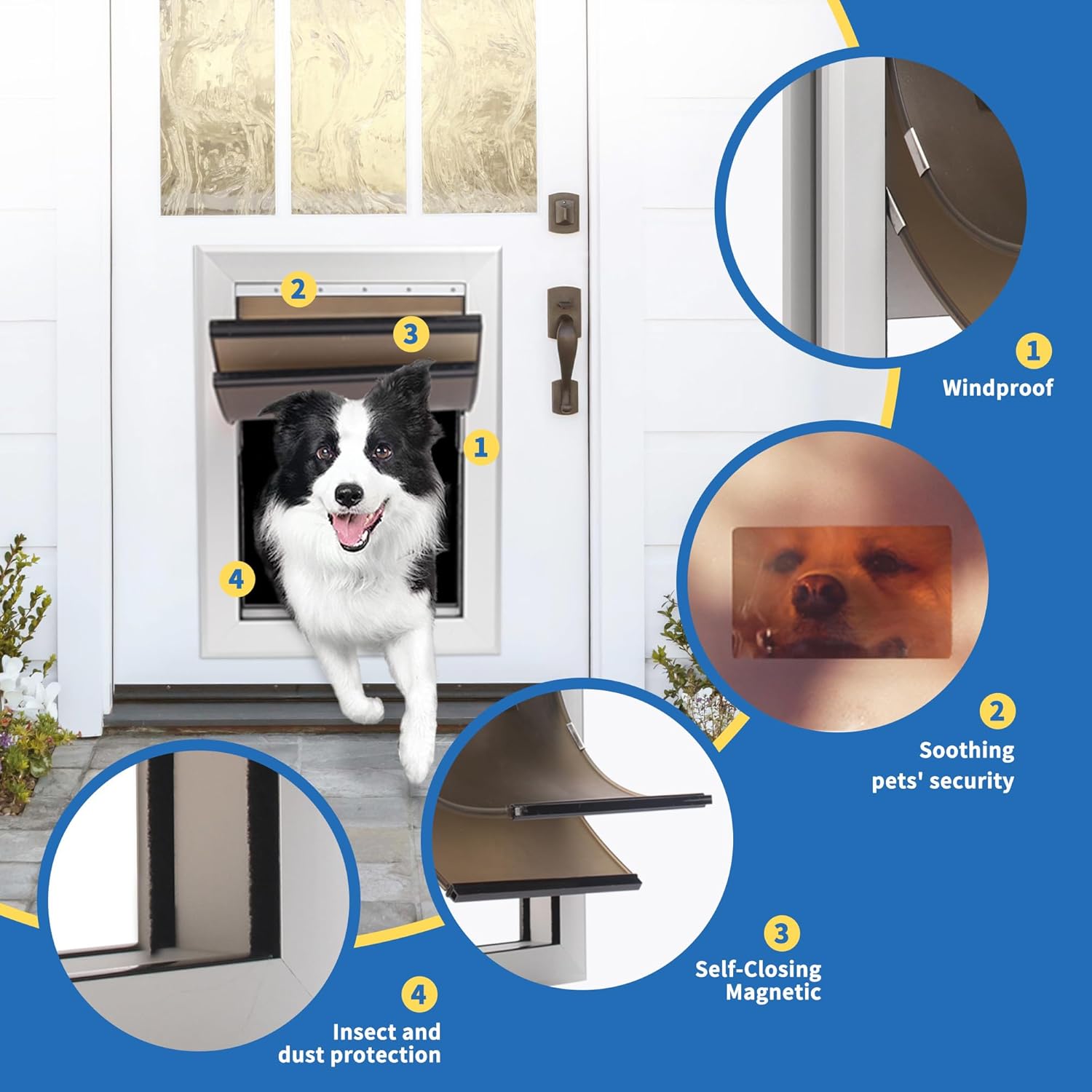 2

3

1

4

1
Windproof

2
Soothing
pets' security

3
Self-Closing
Magnetic

4
Insect and
dust protection