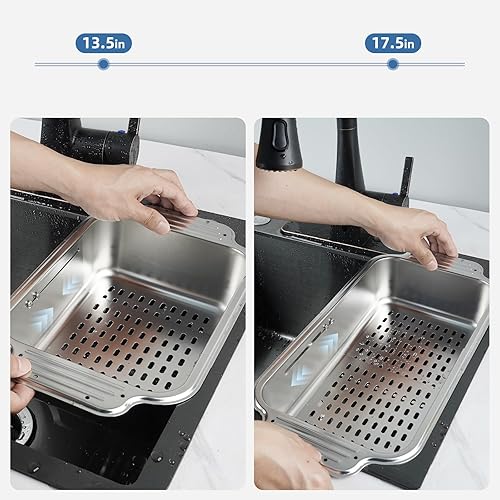 13.5in

17.5in