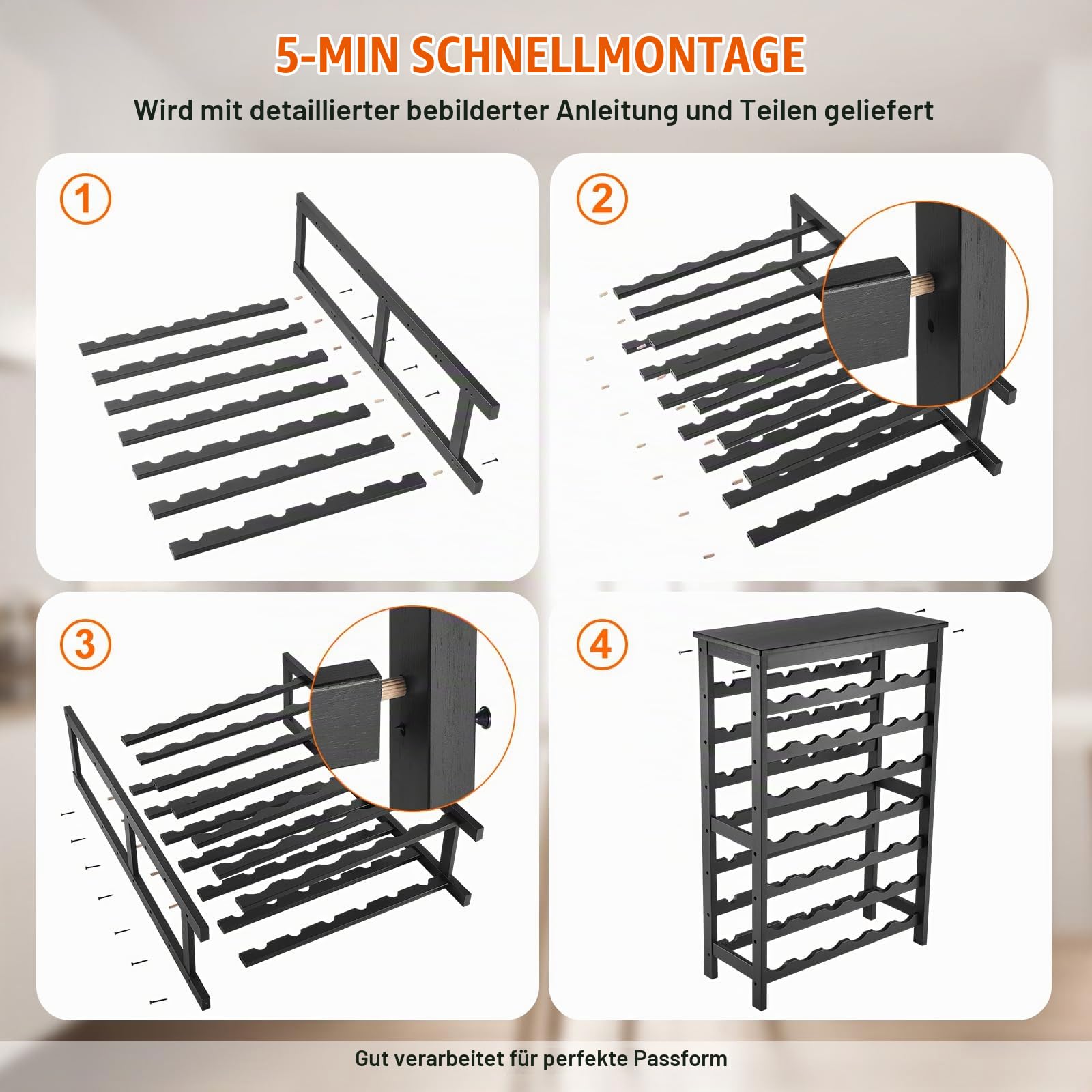 5-MIN SCHNELLMONTAGE

Wird mit detaillierter bebilderter Anleitung und Teilen geliefert

1

2

3

4

Gut verarbeitet für perfekte Passform