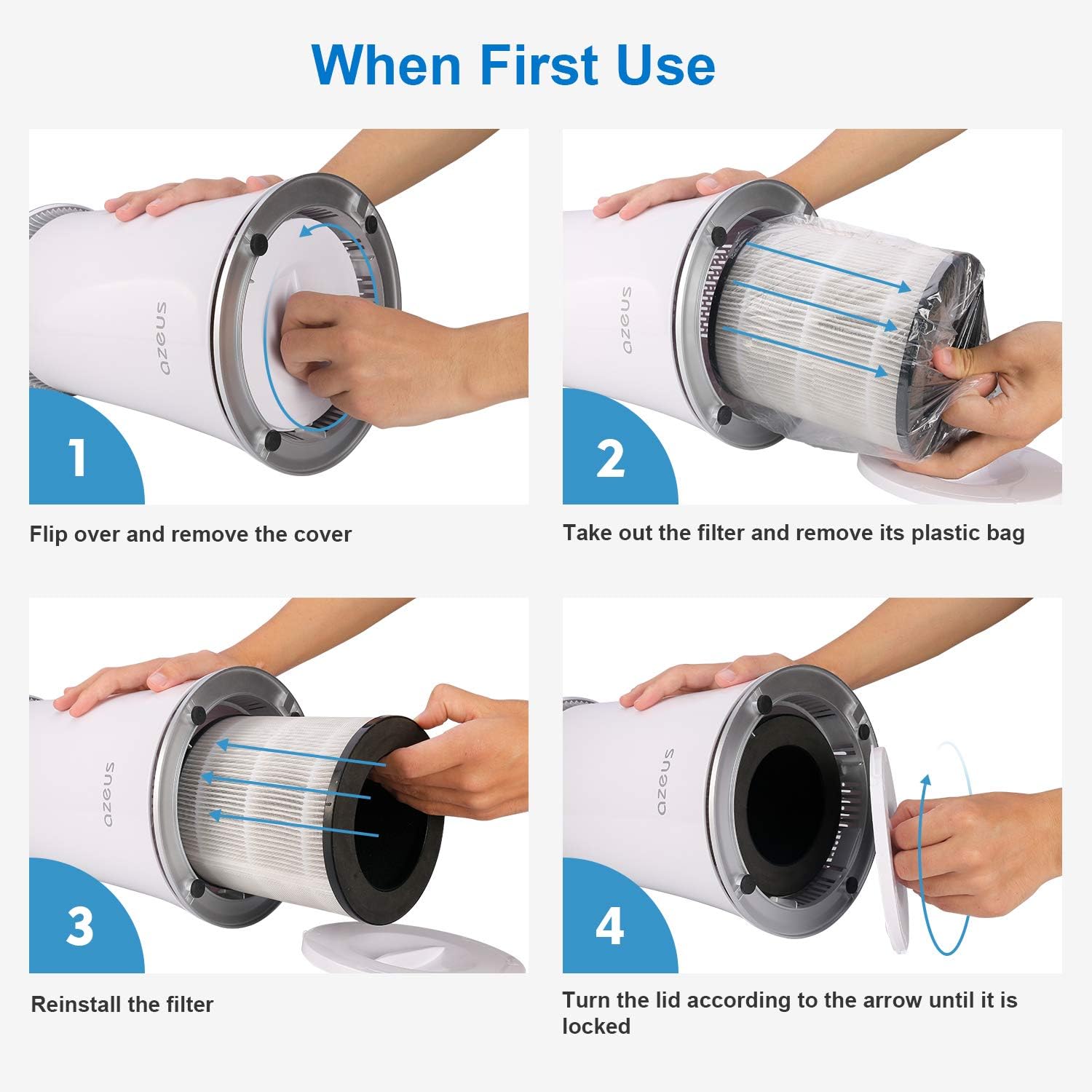 When First Use

azeus

1

Flip over and remove the cover

azeus

2

Take out the filter and remove its plastic bag

azeus

3

Reinstall the filter

azeus

4

Turn the lid according to the arrow until it is locked