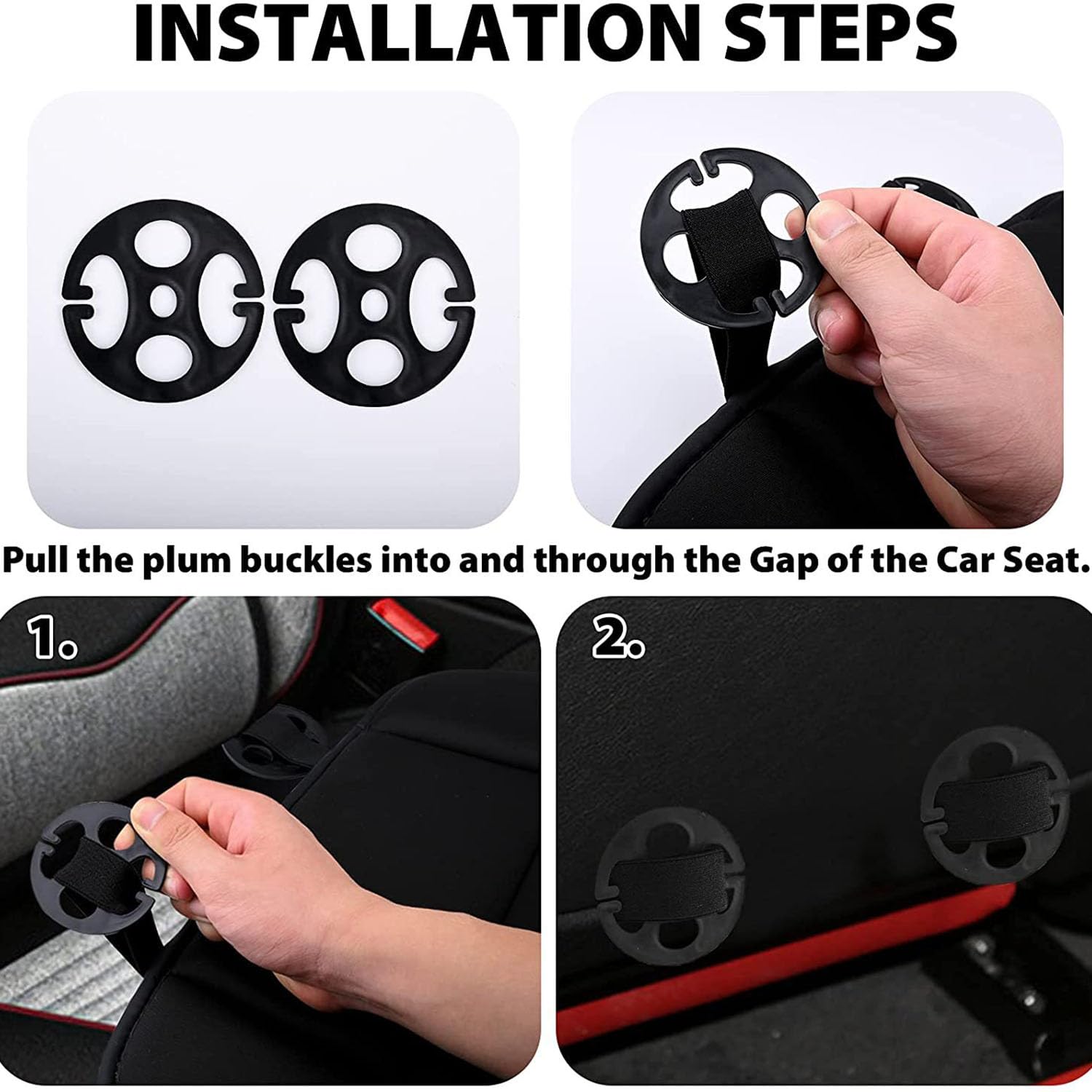 INSTALLATION STEPS

Pull the plum buckles into and through the Gap of the Car Seat.

1.

2.