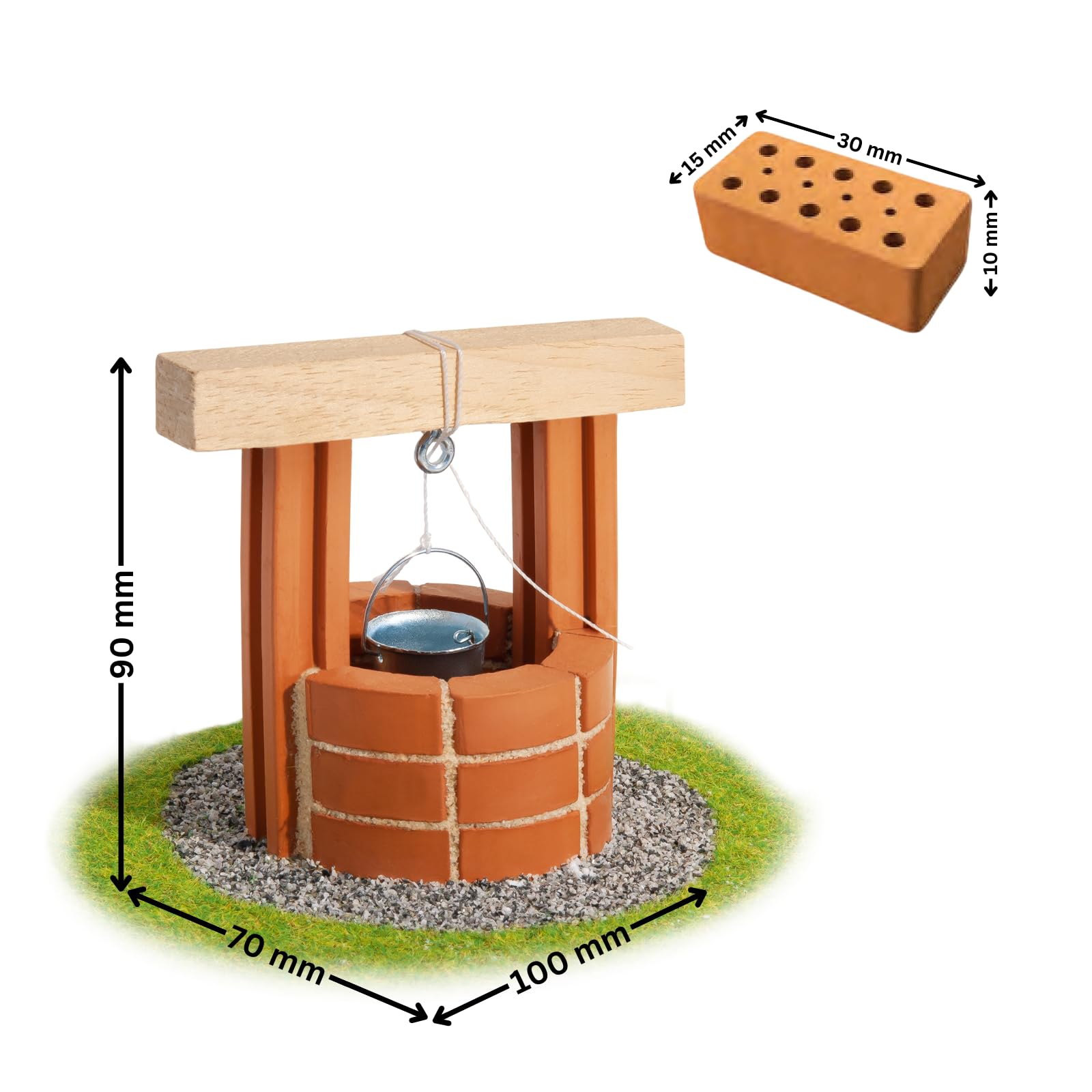 15 mm
30 mm
10 mm
90 mm
70 mm
100 mm