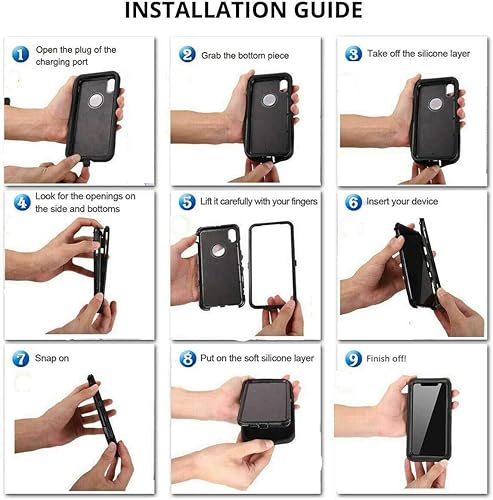 INSTALLATION GUIDE

1 Open the plug of the charging port

2 Grab the bottom piece

3 Take off the silicone layer

4 Look for the openings on the side and bottoms

5 Lift it carefully with your fingers

6 Insert your device

7 Snap on

8 Put on the soft silicone layer

9 Finish off!