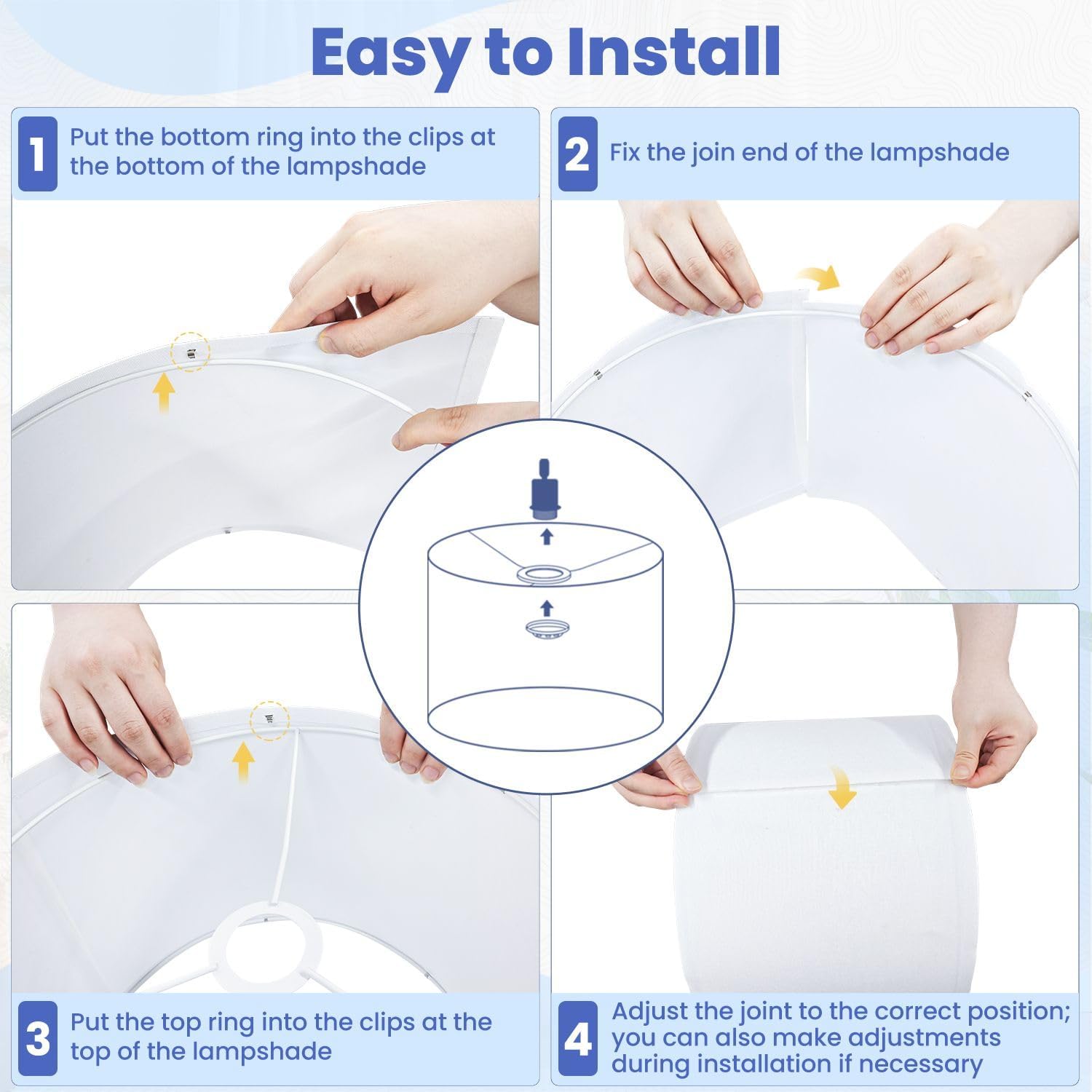 Easy to Install

1 Put the bottom ring into the clips at the bottom of the lampshade

2 Fix the join end of the lampshade

3 Put the top ring into the clips at the top of the lampshade

4 Adjust the joint to the correct position; you can also make adjustments during installation if necessary