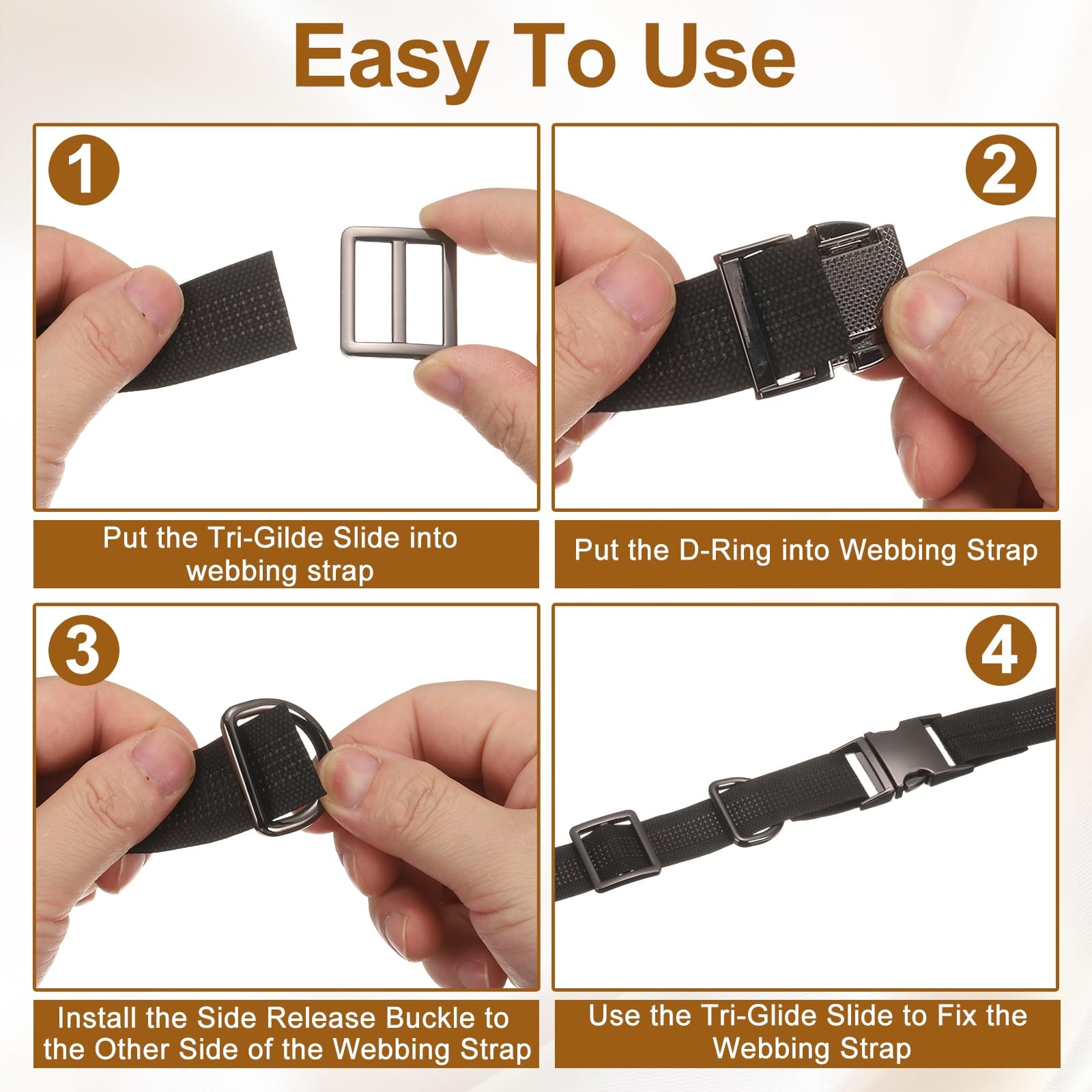 Easy To Use

1

Put the Tri-Gilde Slide into webbing strap

2

Put the D-Ring into Webbing Strap

3

Install the Side Release Buckle to the Other Side of the Webbing Strap

4

Use the Tri-Glide Slide to Fix the Webbing Strap