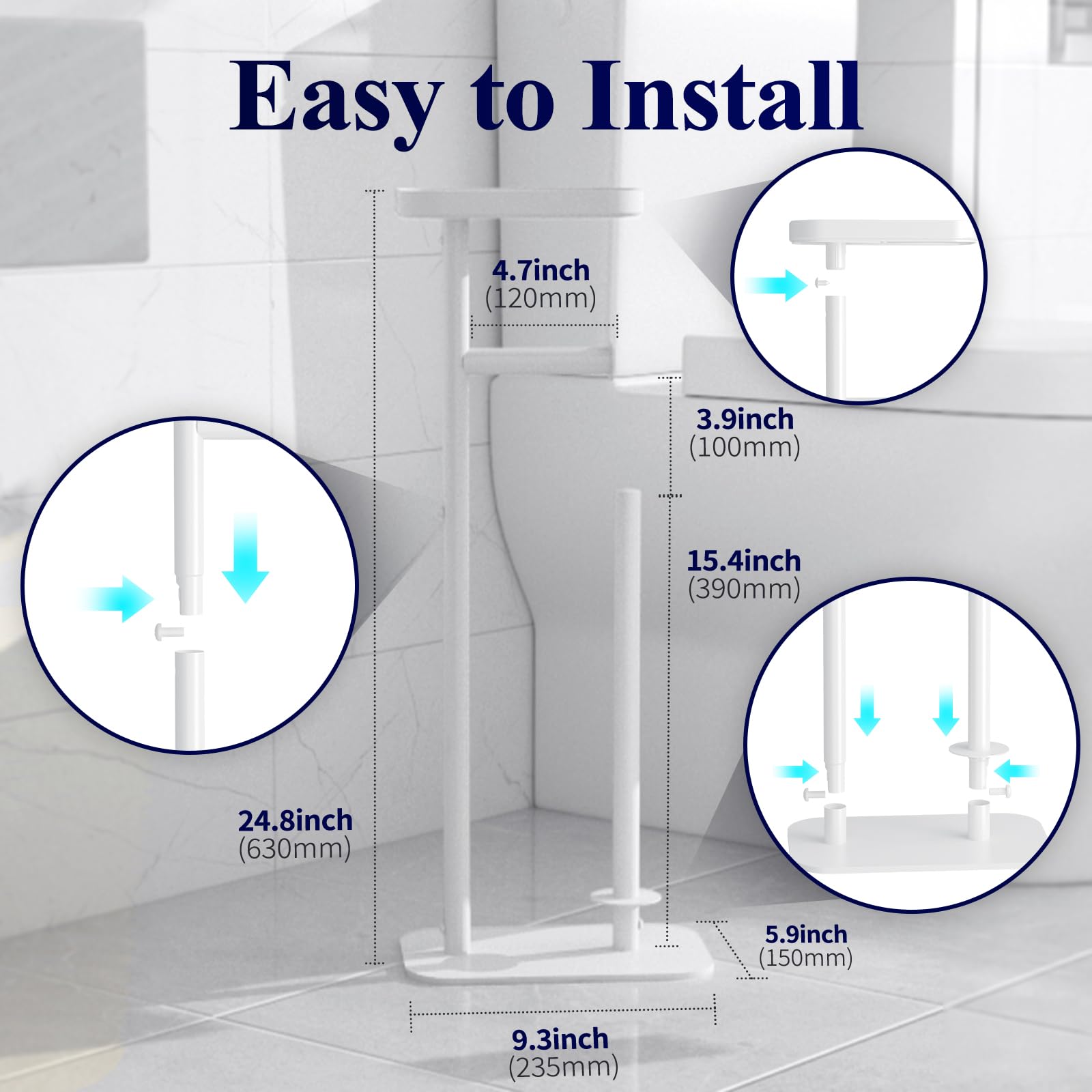 Easy to Install

4.7inch
(120mm)

3.9inch
(100mm)

15.4inch
(390mm)

24.8inch
(630mm)

5.9inch
(150mm)

9.3inch
(235mm)