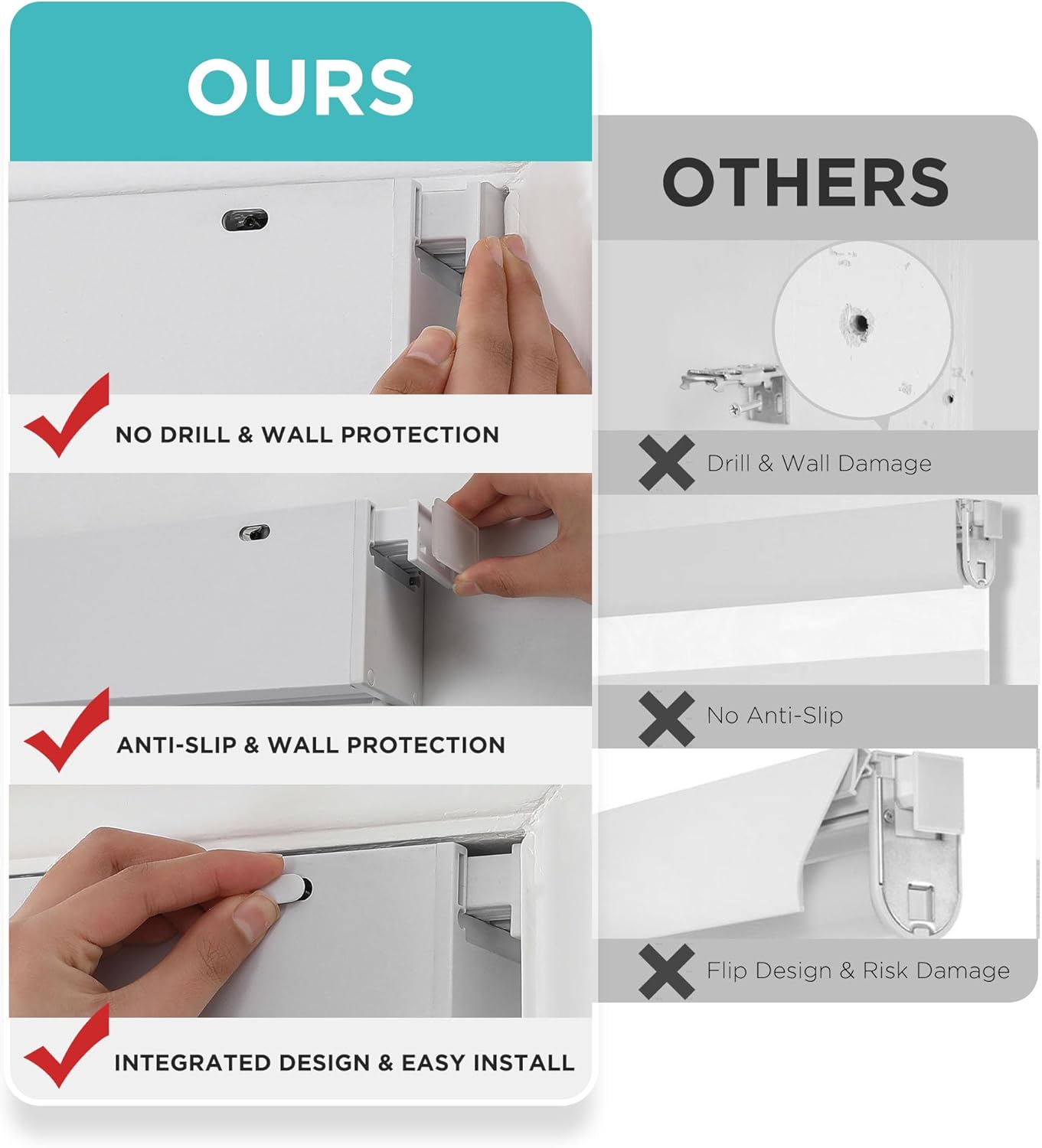 OURS

NO DRILL & WALL PROTECTION

ANTI-SLIP & WALL PROTECTION

INTEGRATED DESIGN & EASY INSTALL

OTHERS

Drill & Wall Damage

No Anti-Slip

Flip Design & Risk Damage