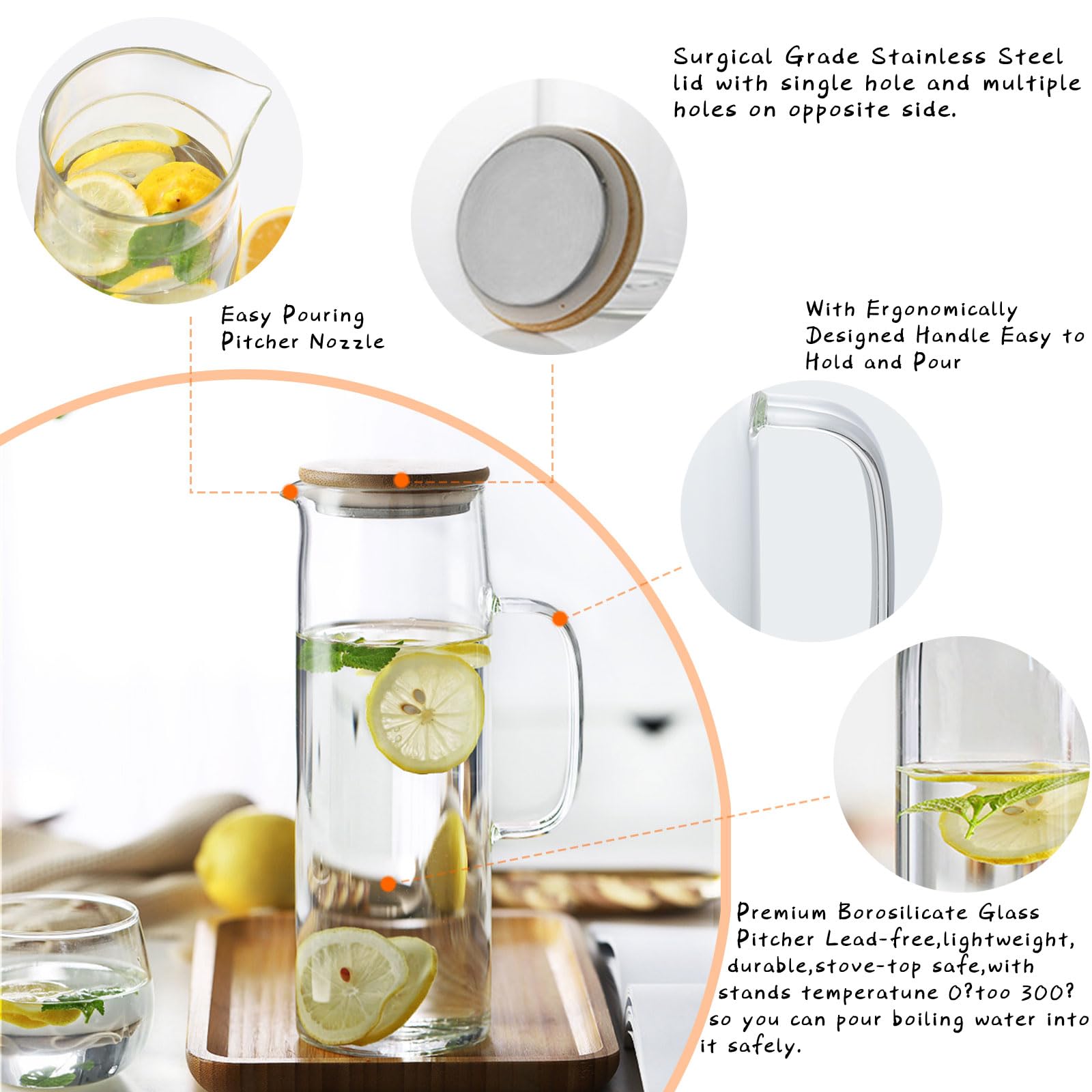 Surgical Grade Stainless Steel lid with single hole and multiple holes on opposite side.

Easy Pouring Pitcher Nozzle

With Ergonomically Designed Handle Easy to Hold and Pour

Premium Borosilicate Glass Pitcher Lead-free,lightweight, durable,stove-top safe,with stands temperatune 0?too 300? so you can pour boiling water into it safely.