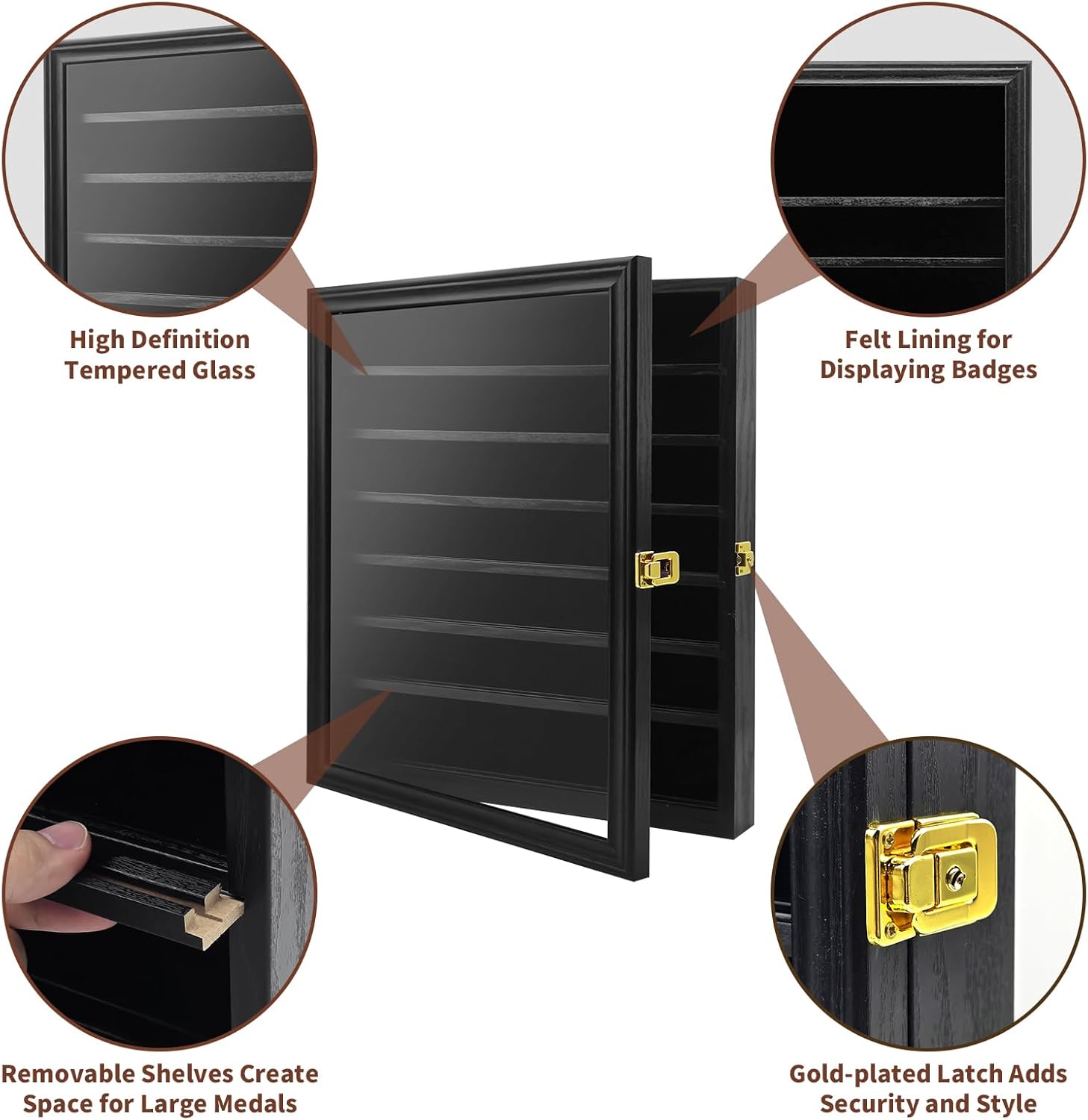 High Definition Tempered Glass

Felt Lining for Displaying Badges

Removable Shelves Create Space for Large Medals

Gold-plated Latch Adds Security and Style