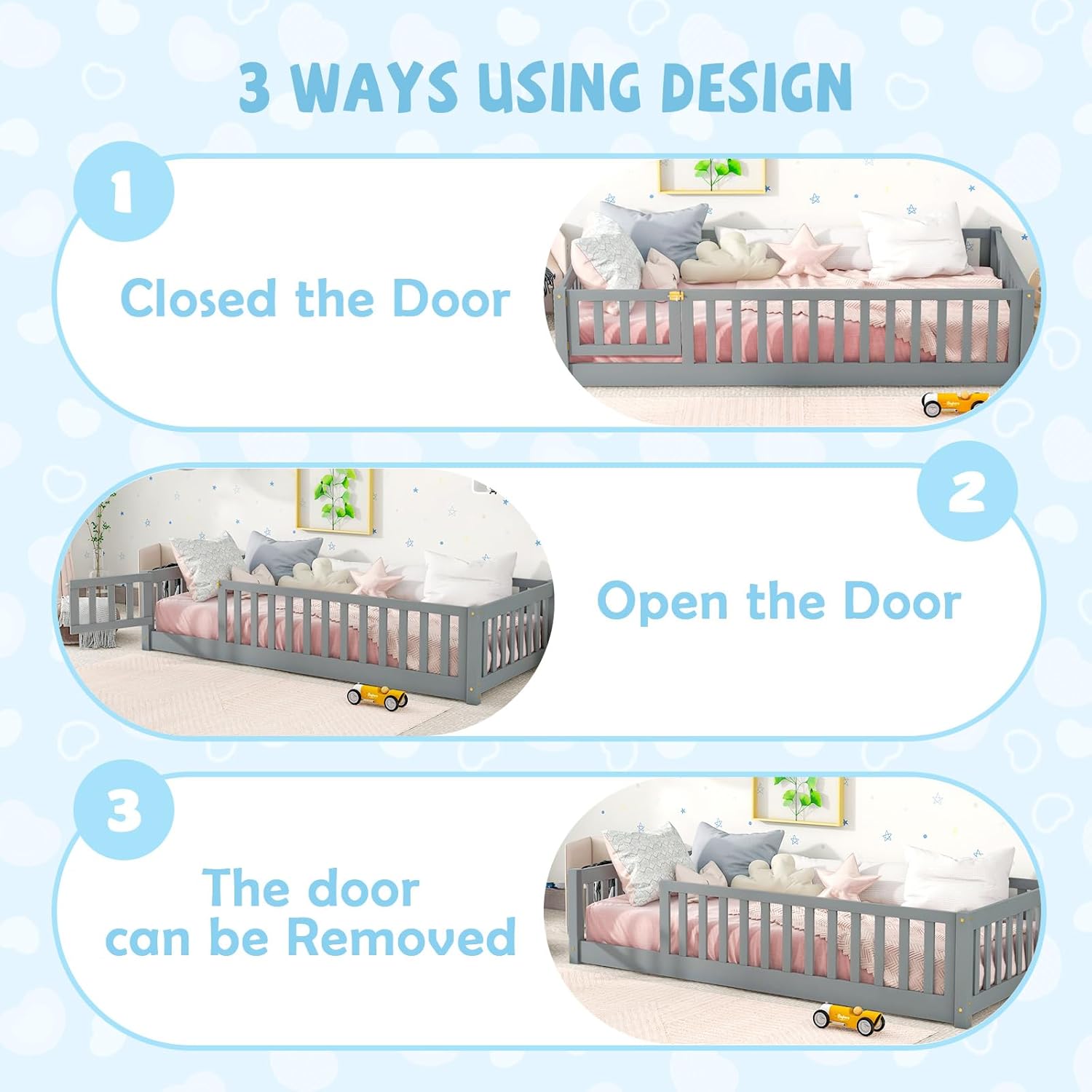 3 WAYS USING DESIGN

1

Closed the Door

2

Open the Door

3

The door can be Removed