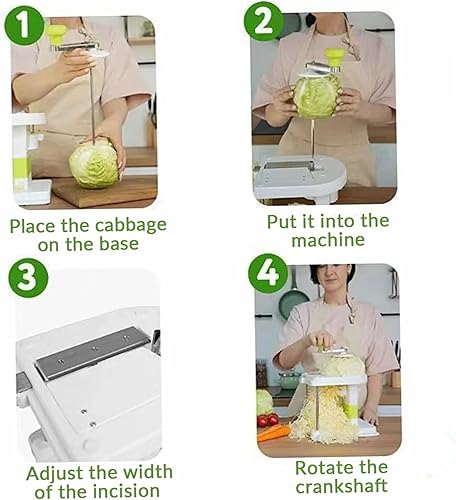 1

Place the cabbage on the base

2

Put it into the machine

3

Adjust the width of the incision

4

Rotate the crankshaft