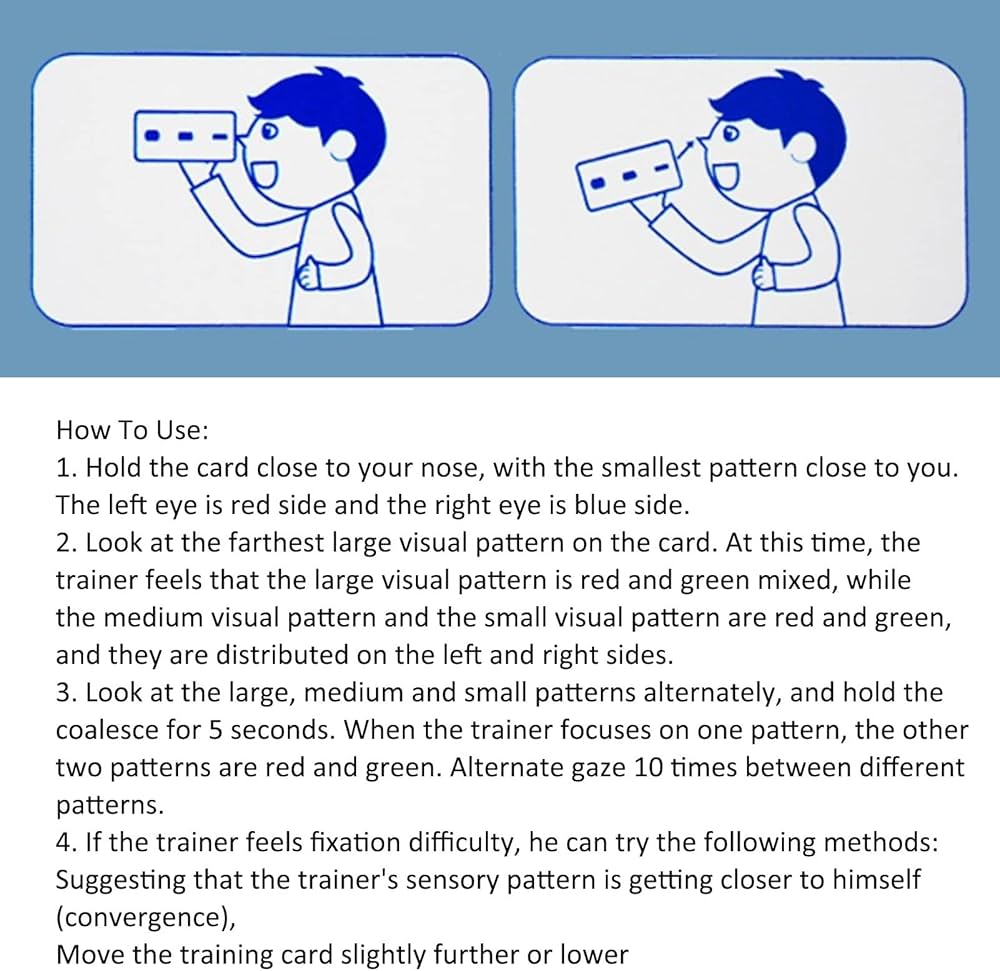 How To Use:
1. Hold the card close to your nose, with the smallest pattern close to you. The left eye is red side and the right eye is blue side.
2. Look at the farthest large visual pattern on the card. At this time, the trainer feels that the large visual pattern is red and green mixed, while the medium visual pattern and the small visual pattern are red and green, and they are distributed on the left and right sides.
3. Look at the large, medium and small patterns alternately, and hold the coalesce for 5 seconds. When the trainer focuses on one pattern, the other two patterns are red and green. Alternate gaze 10 times between different patterns.
4. If the trainer feels fixation difficulty, he can try the following methods:
Suggesting that the trainer's sensory pattern is getting closer to himself (convergence),
Move the training card slightly further or lower