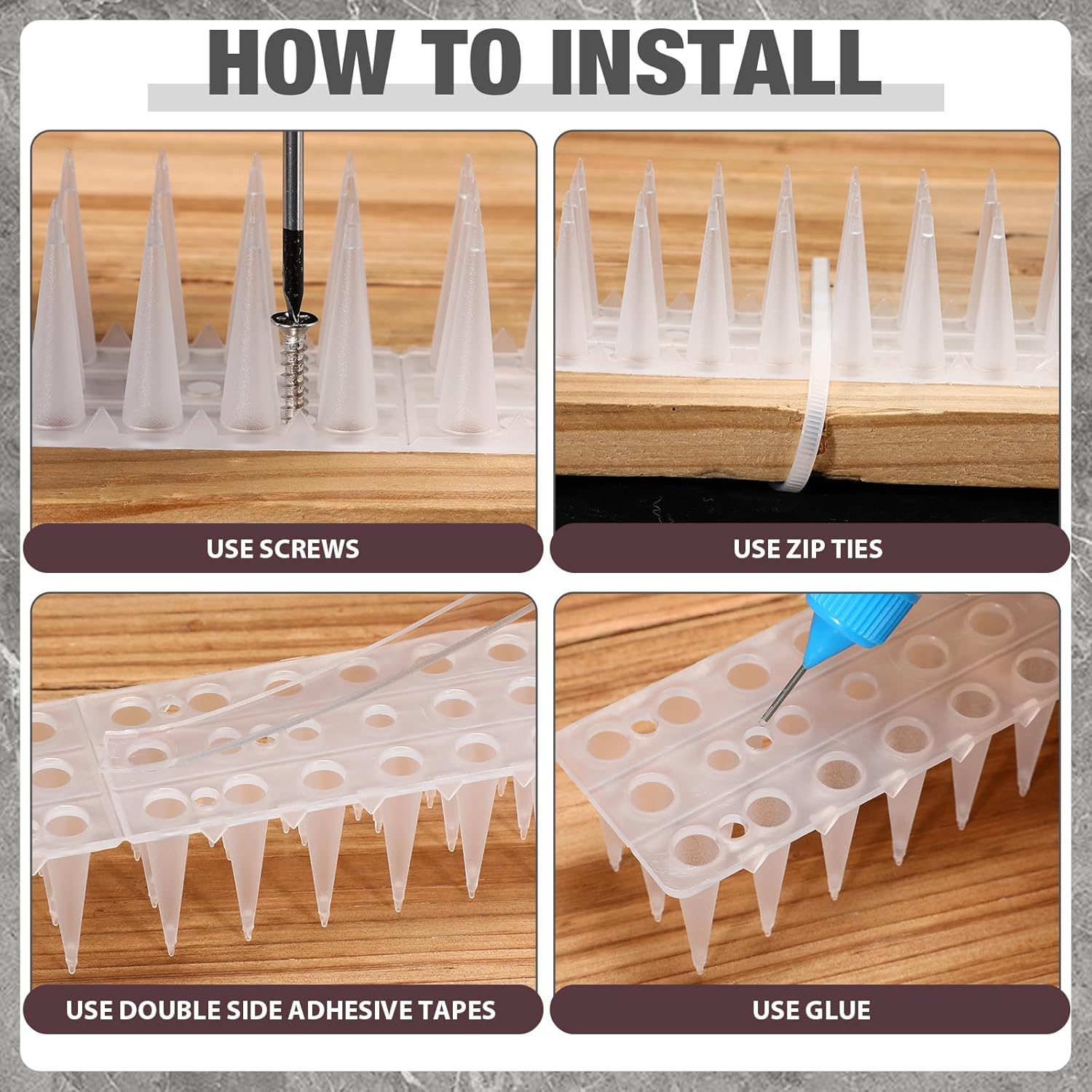 HOW TO INSTALL

USE SCREWS

USE ZIP TIES

USE DOUBLE SIDE ADHESIVE TAPES

USE GLUE