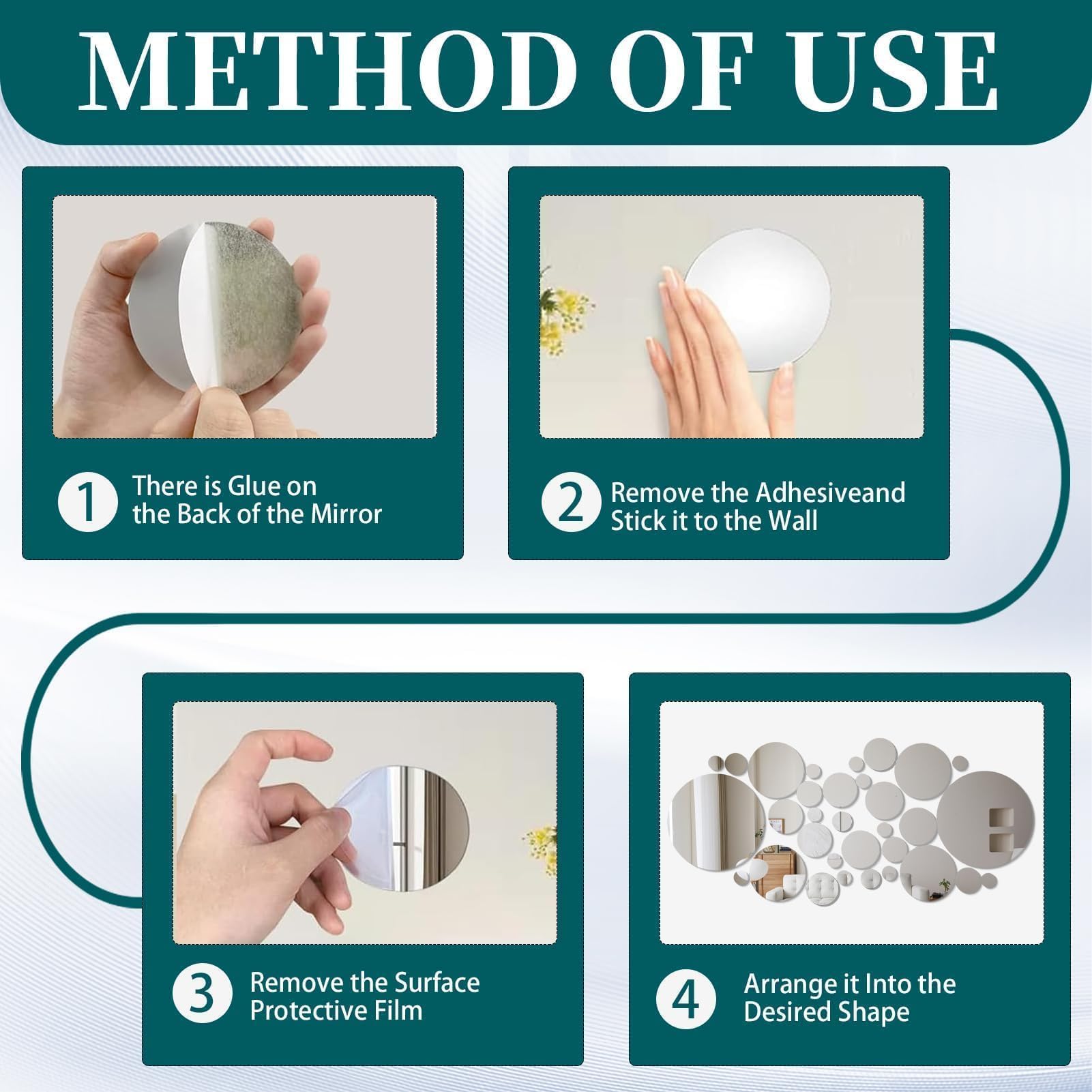 METHOD OF USE

1 There is Glue on the Back of the Mirror

2 Remove the Adhesiveand Stick it to the Wall

3 Remove the Surface Protective Film

4 Arrange it Into the Desired Shape