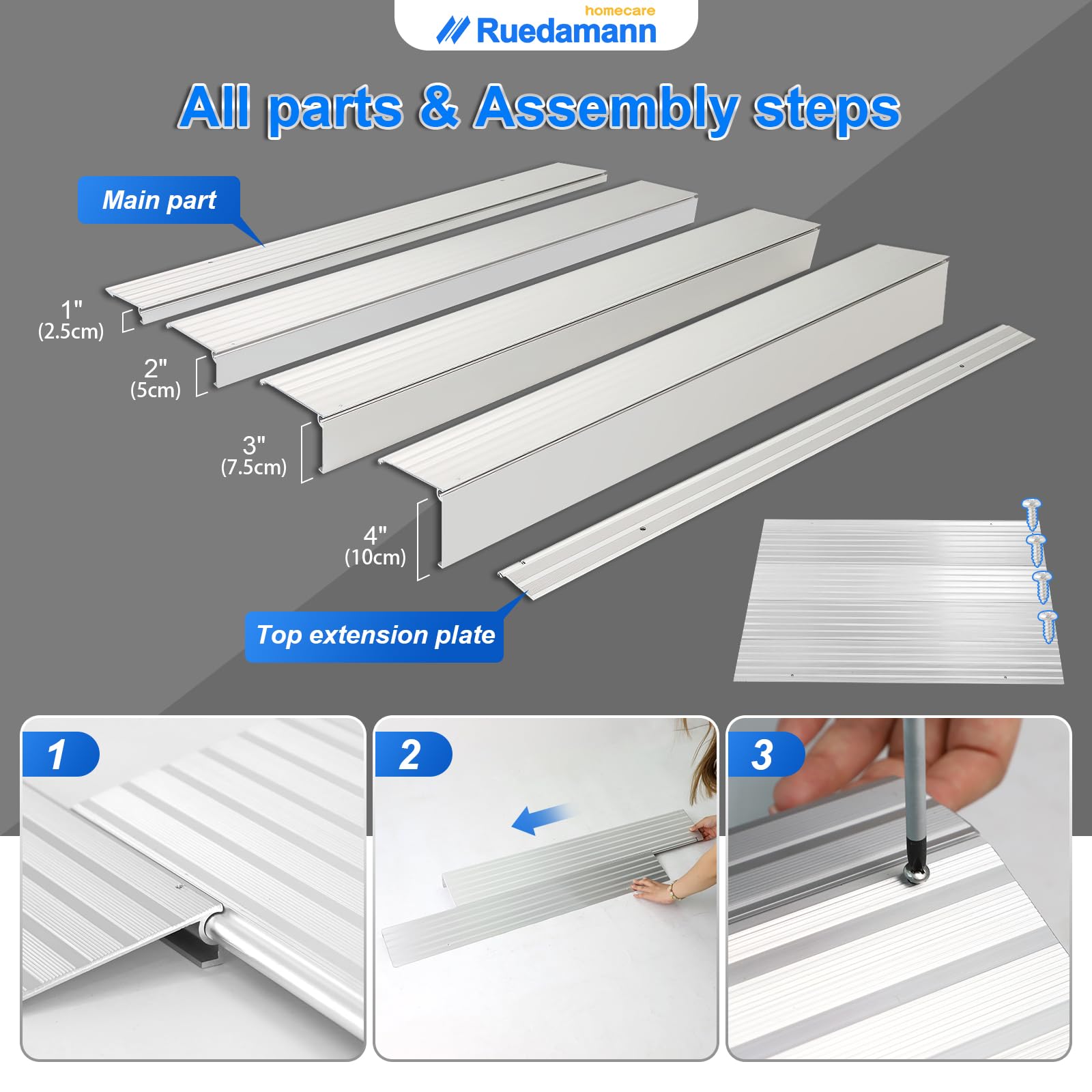 homecare
Ruedamann

All parts & Assembly steps

Main part

1"
(2.5cm)

2"
(5cm)

3"
(7.5cm)

4"
(10cm)

Top extension plate

1

2

3