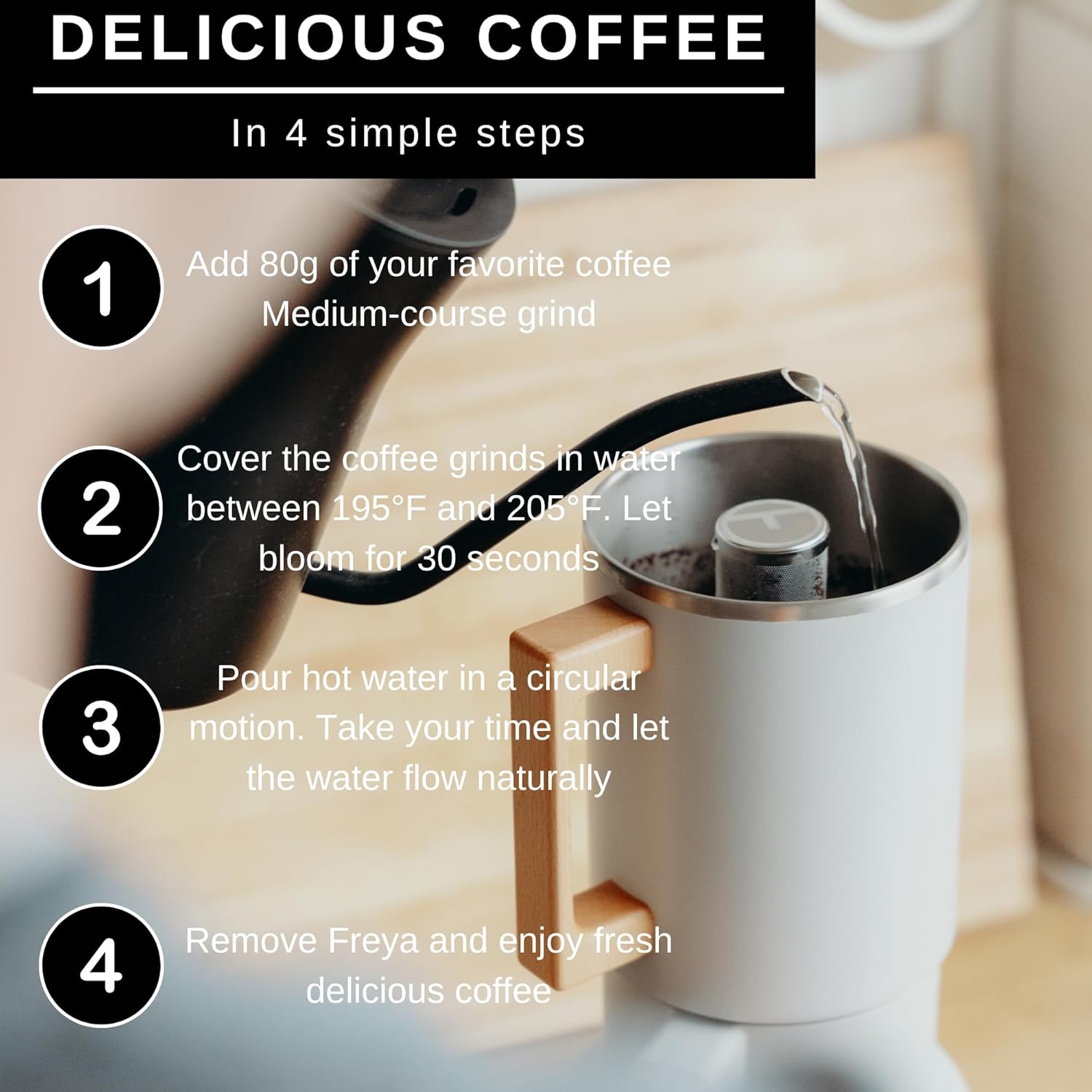 DELICIOUS COFFEE

In 4 simple steps

1
Add 80g of your favorite coffee
Medium-course grind

2
Cover the coffee grinds in water between 195°F and 205°F. Let bloom for 30 seconds

3
Pour hot water in a circular motion. Take your time and let the water flow naturally

4
Remove Freya and enjoy fresh delicious coffee