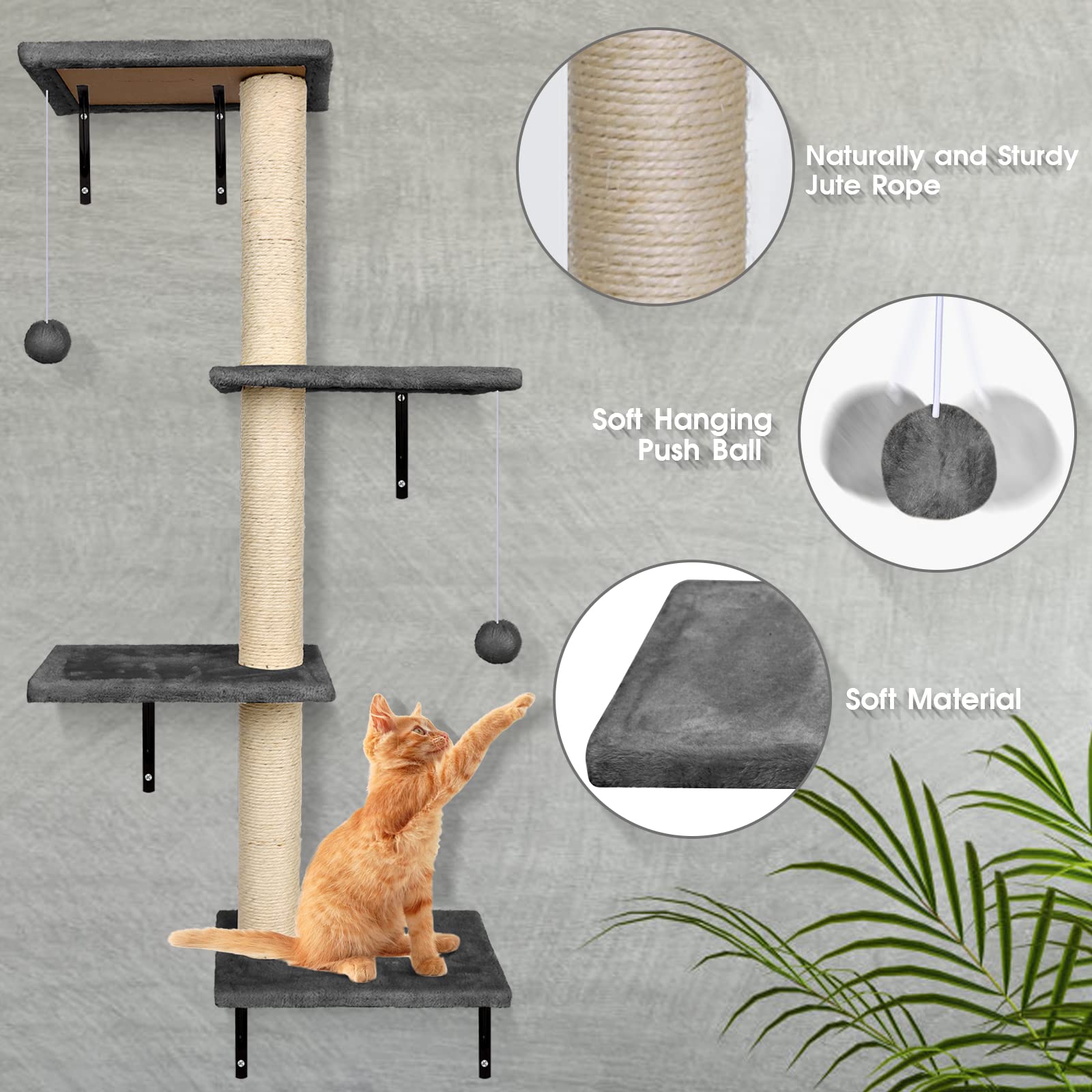 Naturally and Sturdy Jute Rope

Soft Hanging Push Ball

Soft Material