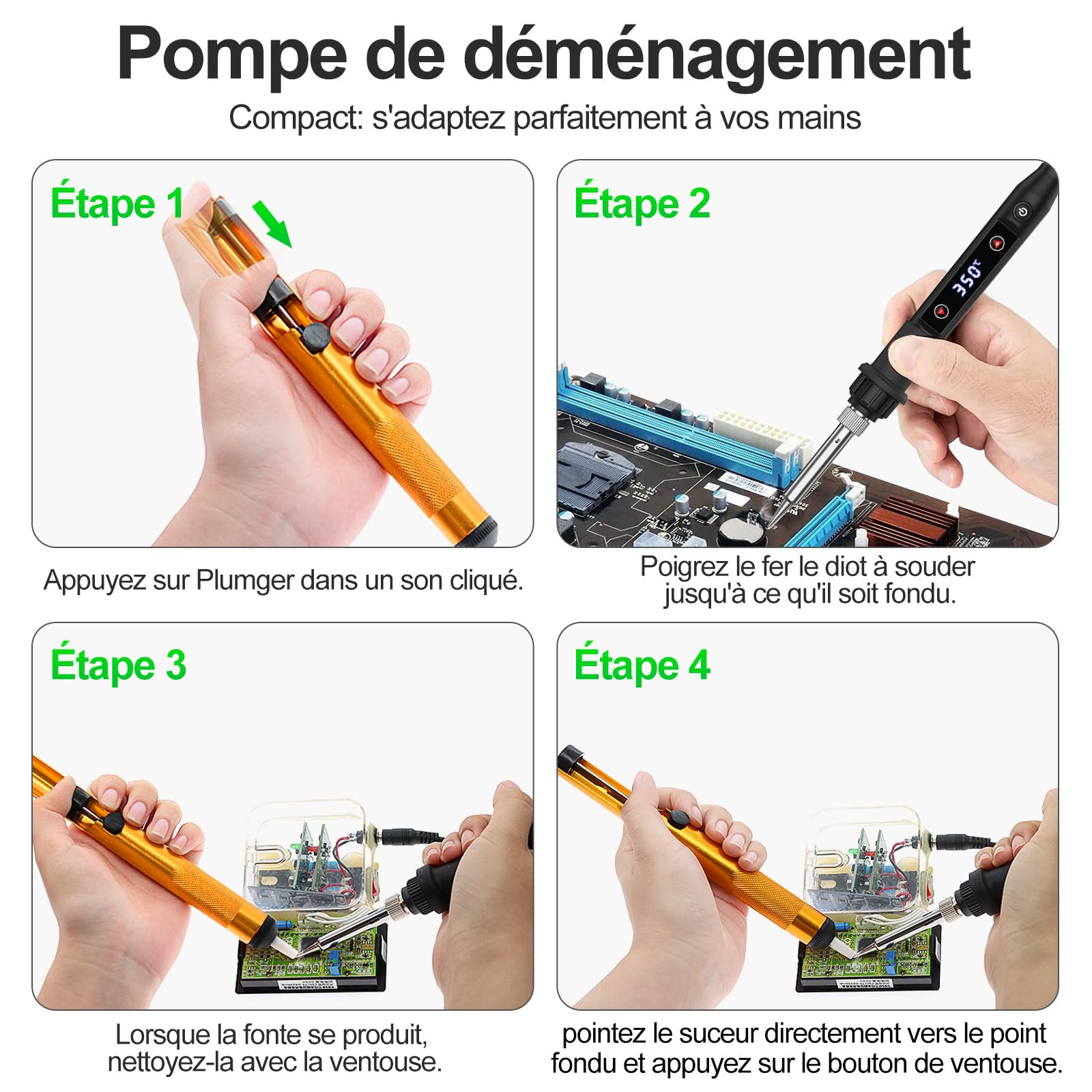 Pompe de déménagement

Compact: s'adaptez parfaitement à vos mains

Étape 1

Appuyez sur Plumger dans un son cliqué.

Étape 2

350℃

Poigrez le fer le diot à souder jusqu'à ce qu'il soit fondu.

Étape 3

Lorsque la fonte se produit, nettoyez-la avec la ventouse.

Étape 4

pointez le suceur directement vers le point fondu et appuyez sur le bouton de ventouse.