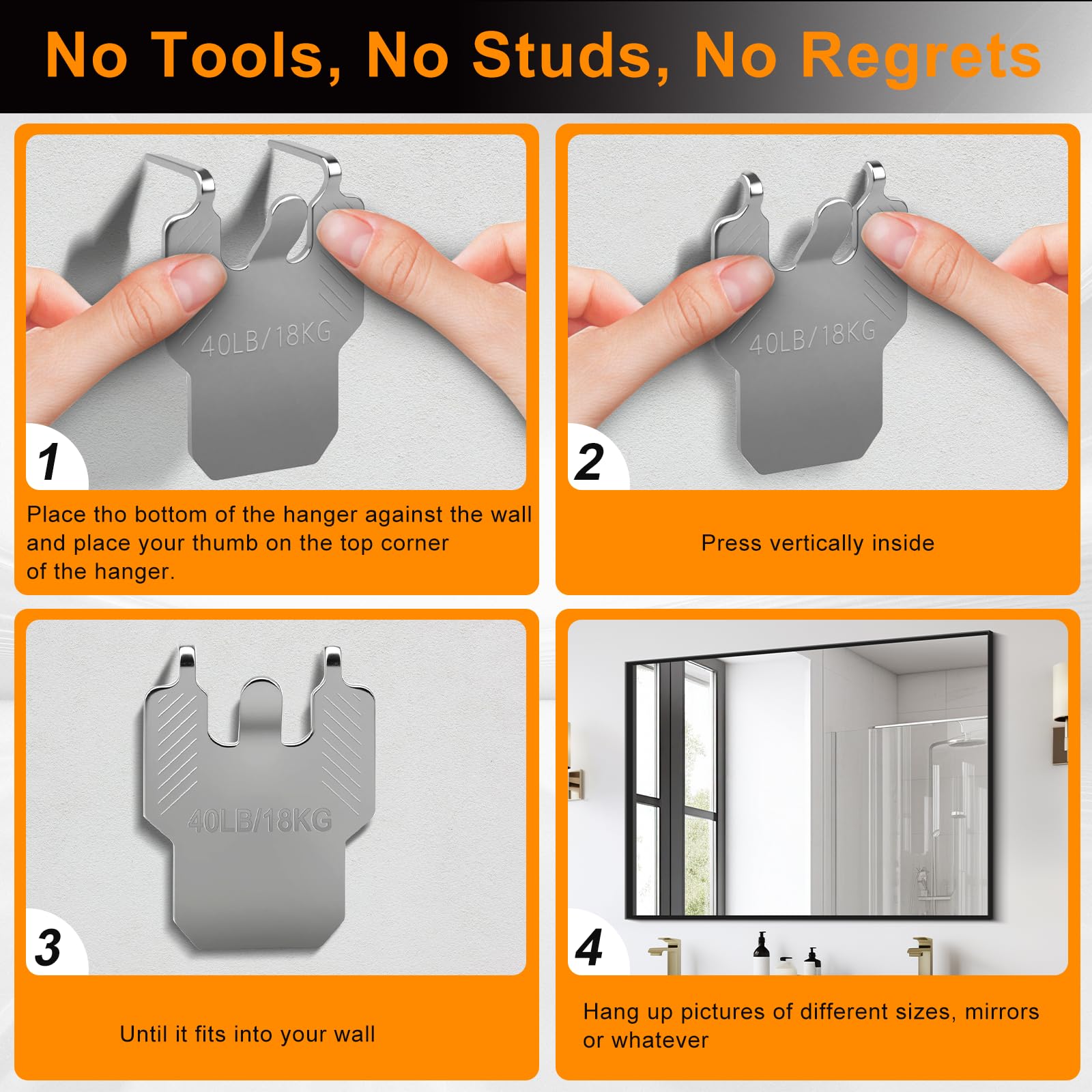 No Tools, No Studs, No Regrets

40LB/18KG

1

Place tho bottom of the hanger against the wall and place your thumb on the top corner of the hanger.

40LB/18KG

2

Press vertically inside

40LB/18KG

3

Until it fits into your wall

4

Hang up pictures of different sizes, mirrors or whatever