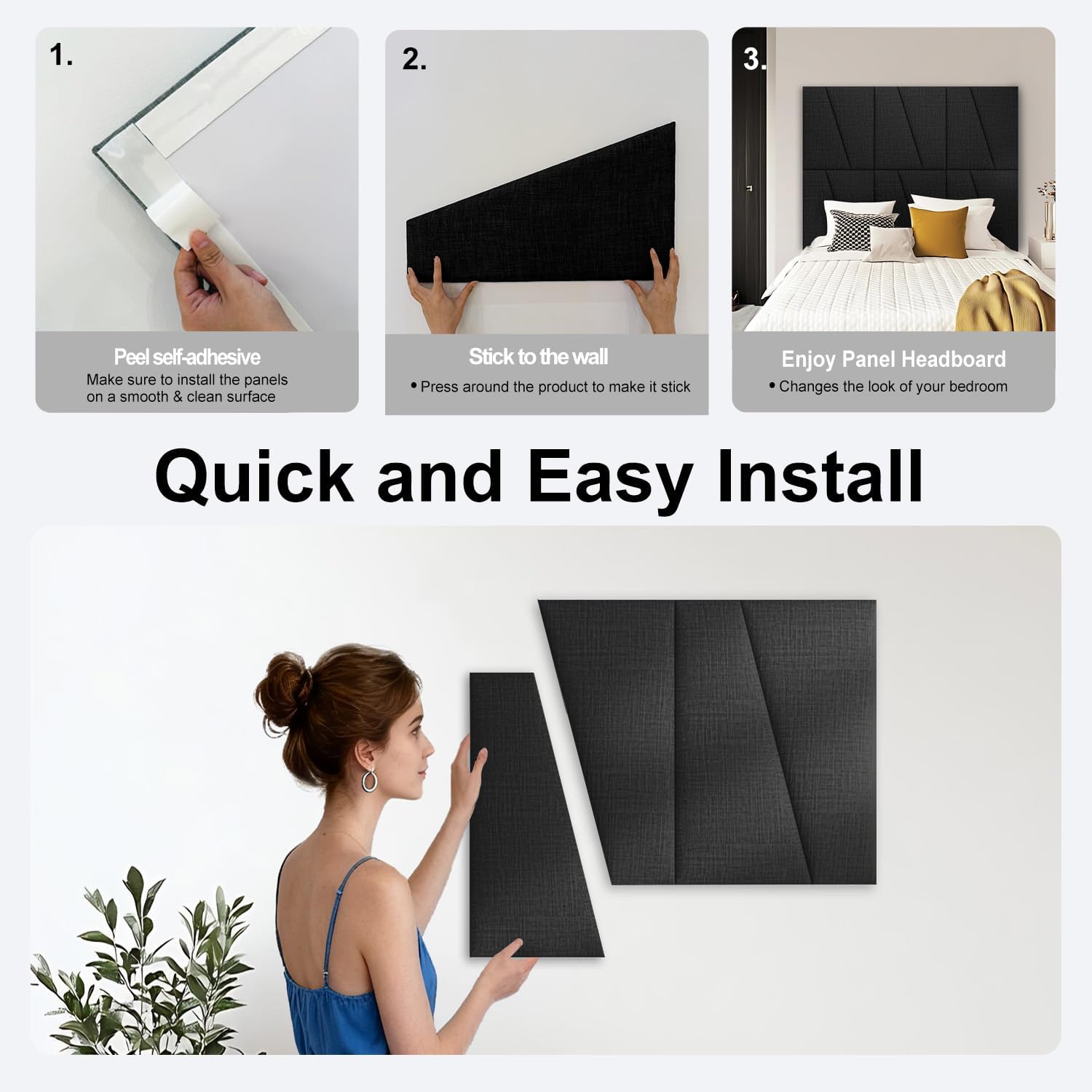 1.

Peel self-adhesive
Make sure to install the panels on a smooth & clean surface

2.

Stick to the wall
• Press around the product to make it stick

3.

Enjoy Panel Headboard
• Changes the look of your bedroom

Quick and Easy Install