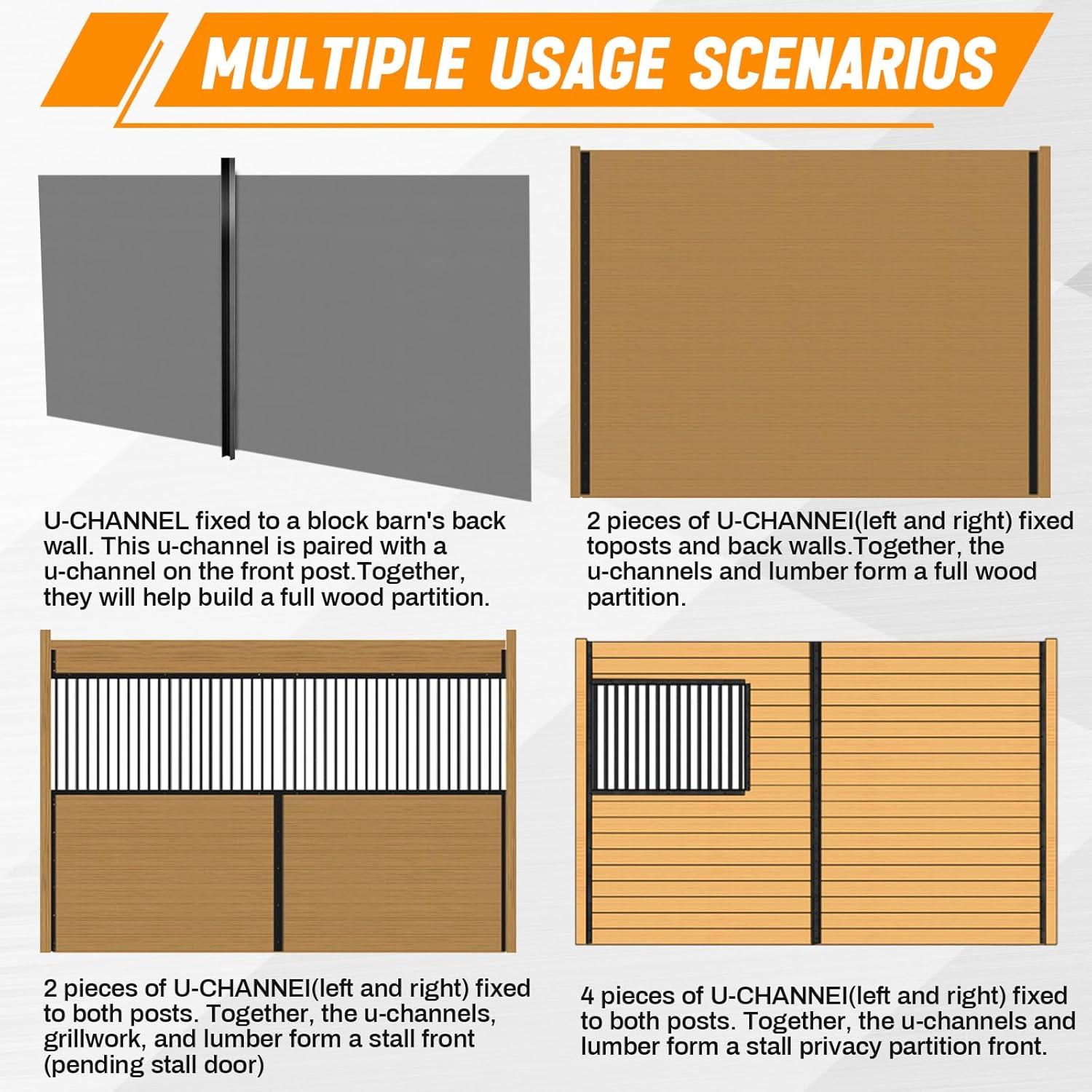 MULTIPLE USAGE SCENARIOS

U-CHANNEL fixed to a block barn's back wall. This u-channel is paired with a u-channel on the front post.Together, they will help build a full wood partition.

2 pieces of U-CHANNEI(left and right) fixed toposts and back walls.Together, the u-channels and lumber form a full wood partition.

2 pieces of U-CHANNEI(left and right) fixed to both posts. Together, the u-channels, grillwork, and lumber form a stall front (pending stall door)

4 pieces of U-CHANNEI(left and right) fixed to both posts. Together, the u-channels and lumber form a stall privacy partition front.