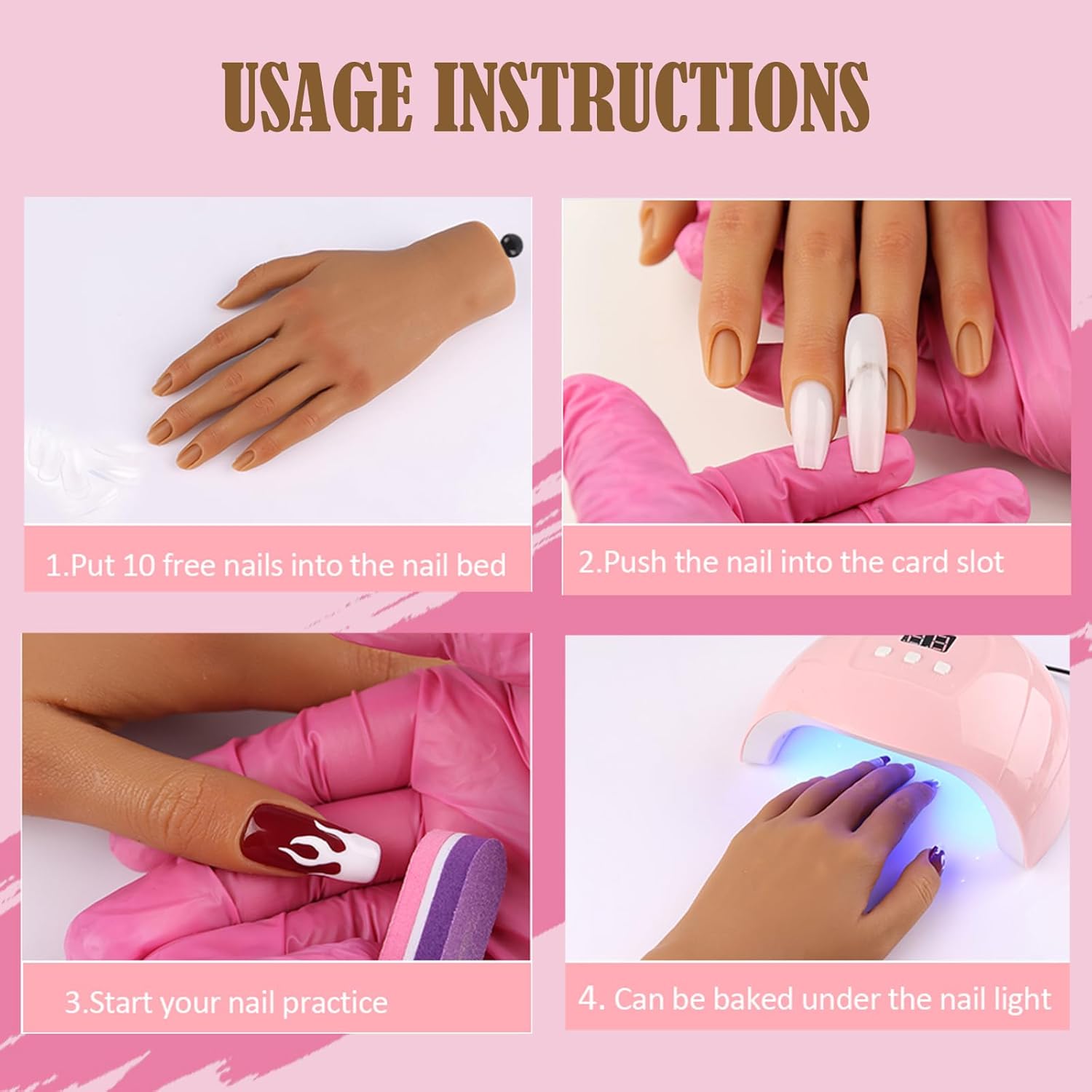 USAGE INSTRUCTIONS

1.Put 10 free nails into the nail bed

2.Push the nail into the card slot

3.Start your nail practice

4. Can be baked under the nail light